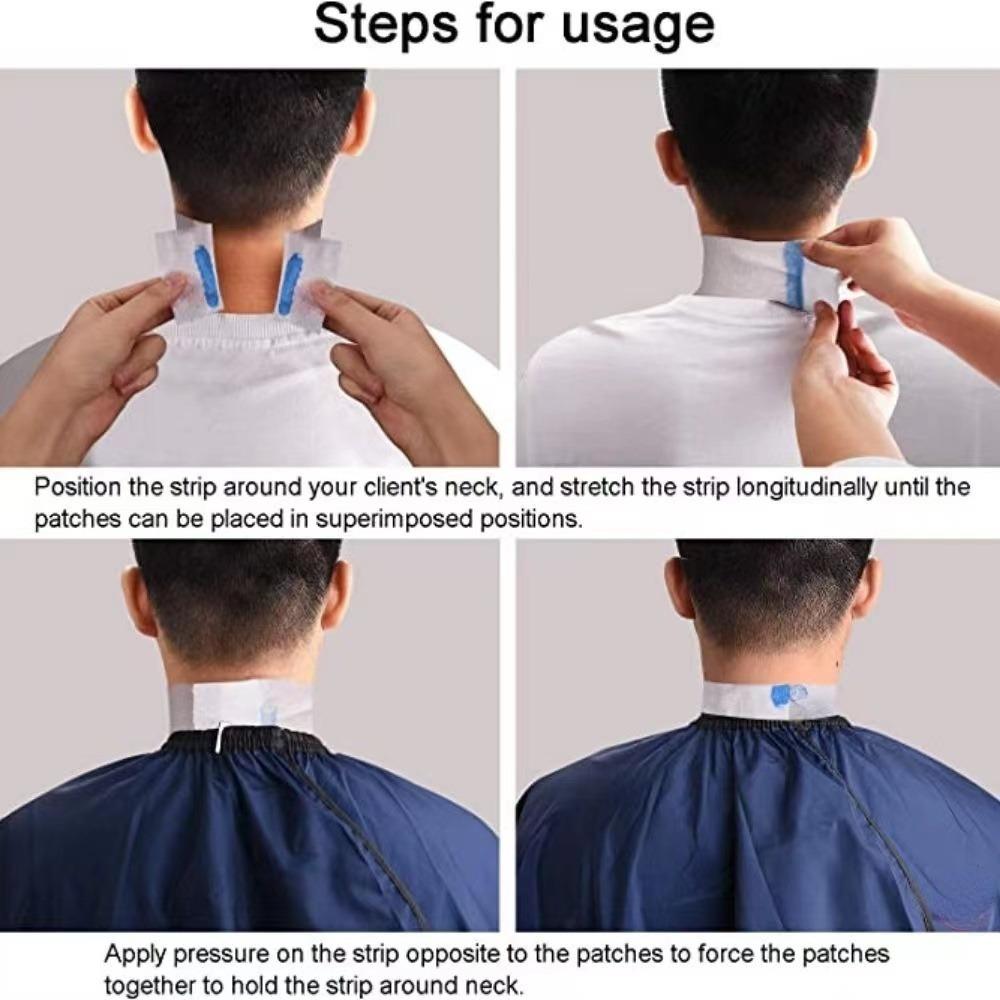 Steps for usage

Position the strip around your client's neck, and stretch the strip longitudinally until the patches can be placed in superimposed positions.

Apply pressure on the strip opposite to the patches to force the patches together to hold the strip around neck.