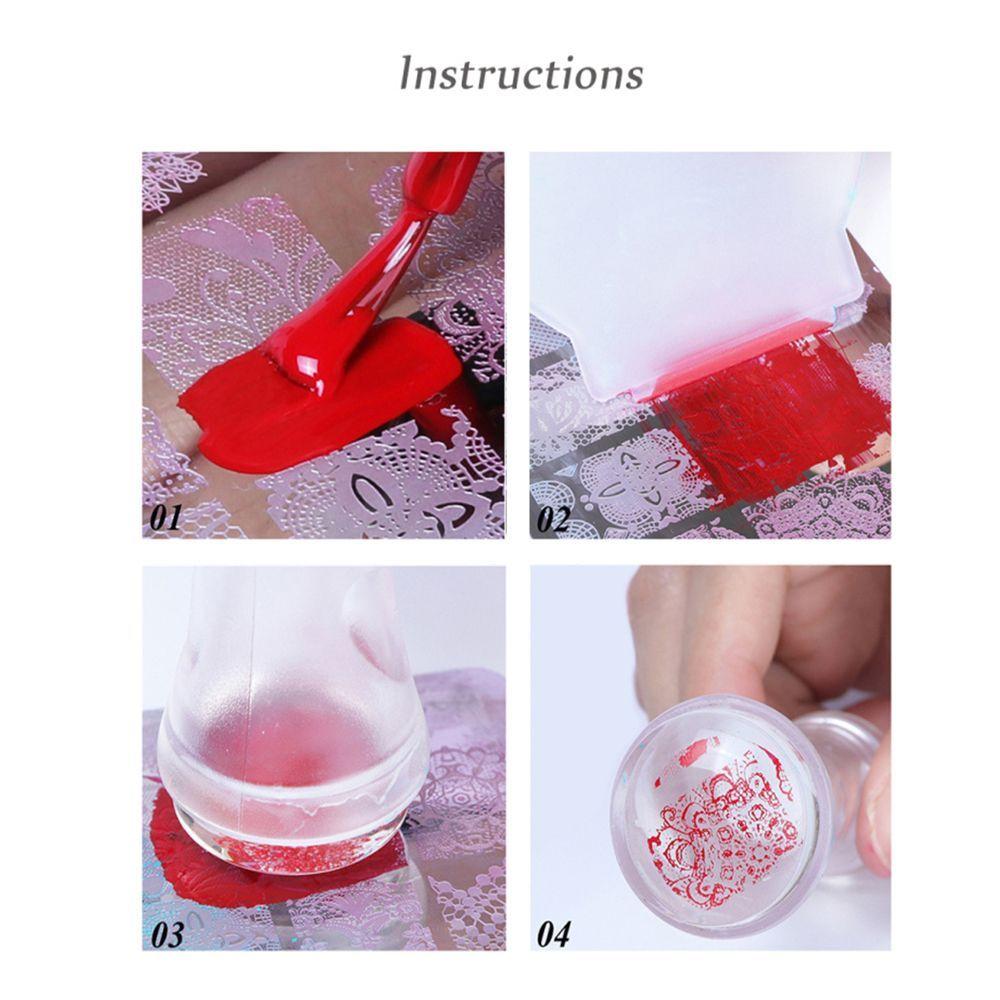 Instructions

01

02

03

04