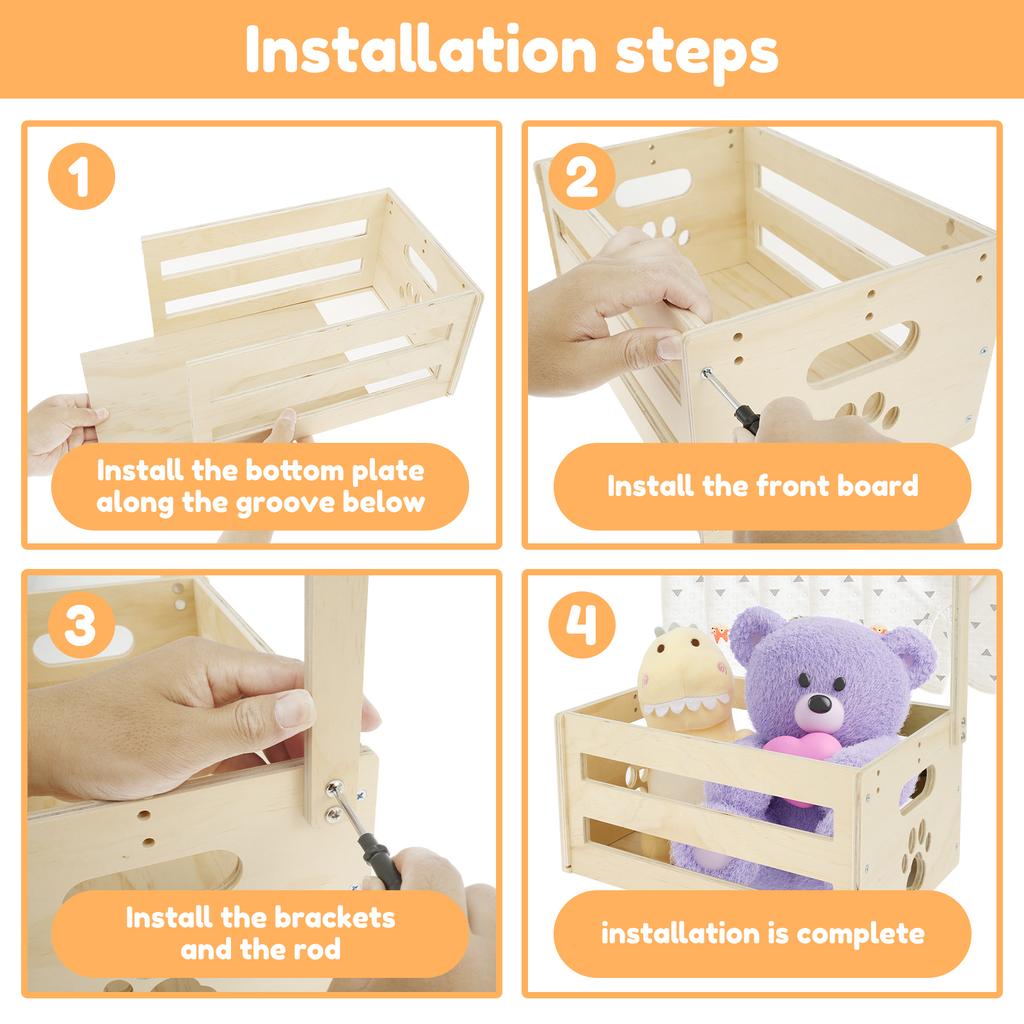 Installation steps

1

Install the bottom plate along the groove below

2

Install the front board

3

Install the brackets and the rod

4

installation is complete