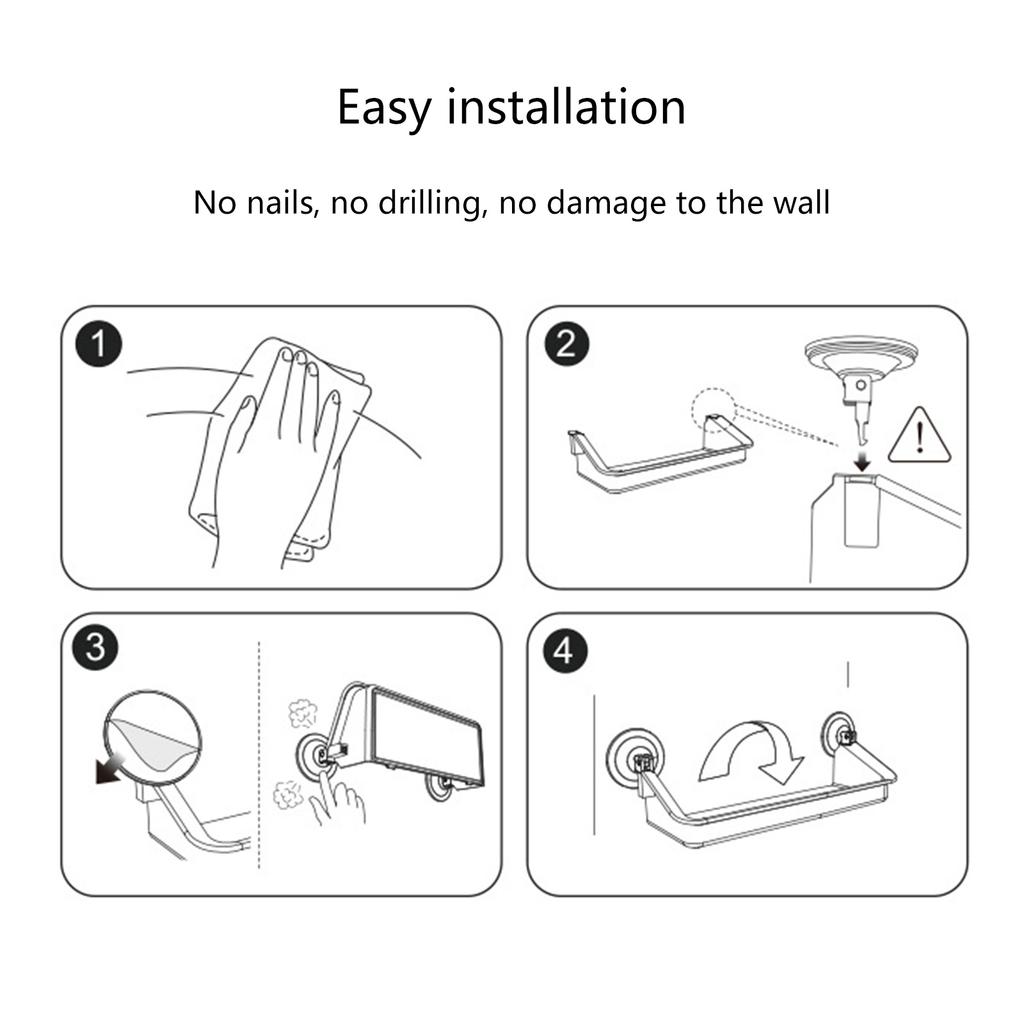 Easy installation

No nails, no drilling, no damage to the wall

1

2

3

4