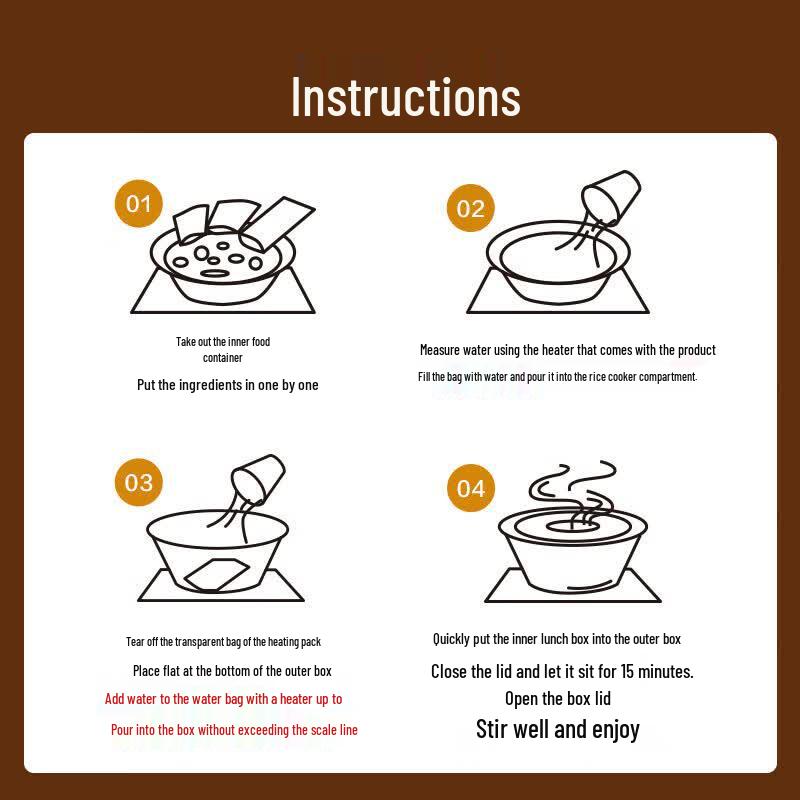 Instructions

01

Take out the inner food container

Put the ingredients in one by one

02

Measure water using the heater that comes with the product

Fill the bag with water and pour it into the rice cooker compartment.

03

Tear off the transparent bag of the heating pack

Place flat at the bottom of the outer box

Add water to the water bag with a heater up to

Pour into the box without exceeding the scale line

04

Quickly put the inner lunch box into the outer box

Close the lid and let it sit for 15 minutes.

Open the box lid

Stir well and enjoy