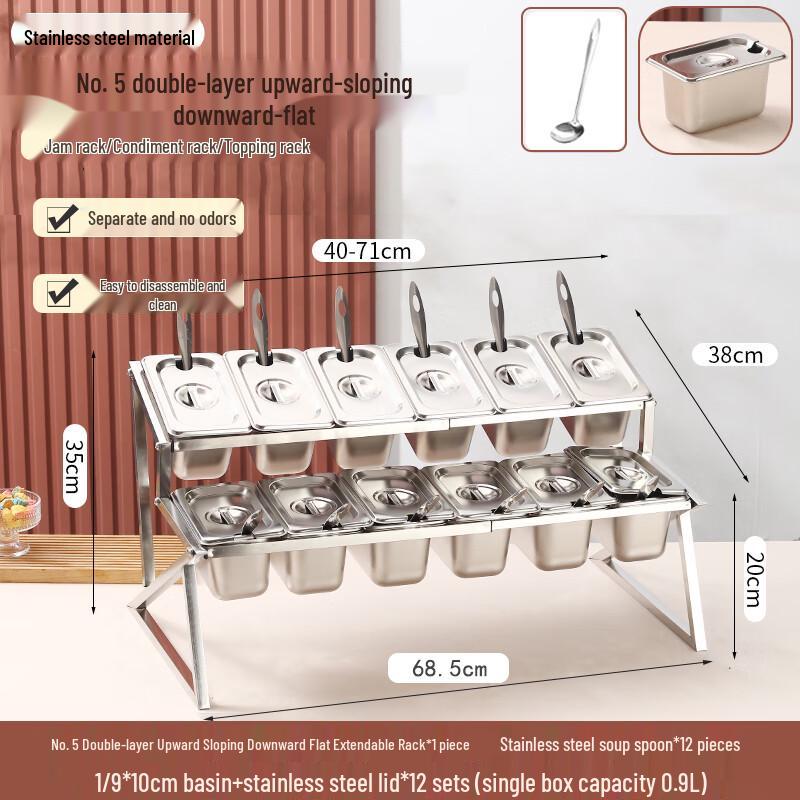 Stainless steel material

No. 5 double-layer upward-sloping downward-flat

Jam rack/Condiment rack/Topping rack

☑ Separate and no odors

☑ Easy to disassemble and clean

40-71cm

38cm

35cm

20cm

68.5cm

No. 5 Double-layer Upward Sloping Downward Flat Extendable Rack*1 piece

Stainless steel soup spoon*12 pieces

1/9*10cm basin+stainless steel lid*12 sets (single box capacity 0.9L)