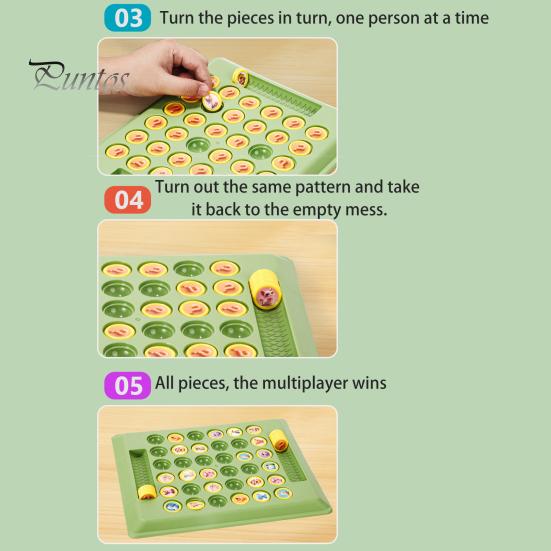 03 Turn the pieces in turn, one person at a time

Puntos

04 Turn out the same pattern and take it back to the empty mess.

05 All pieces, the multiplayer wins