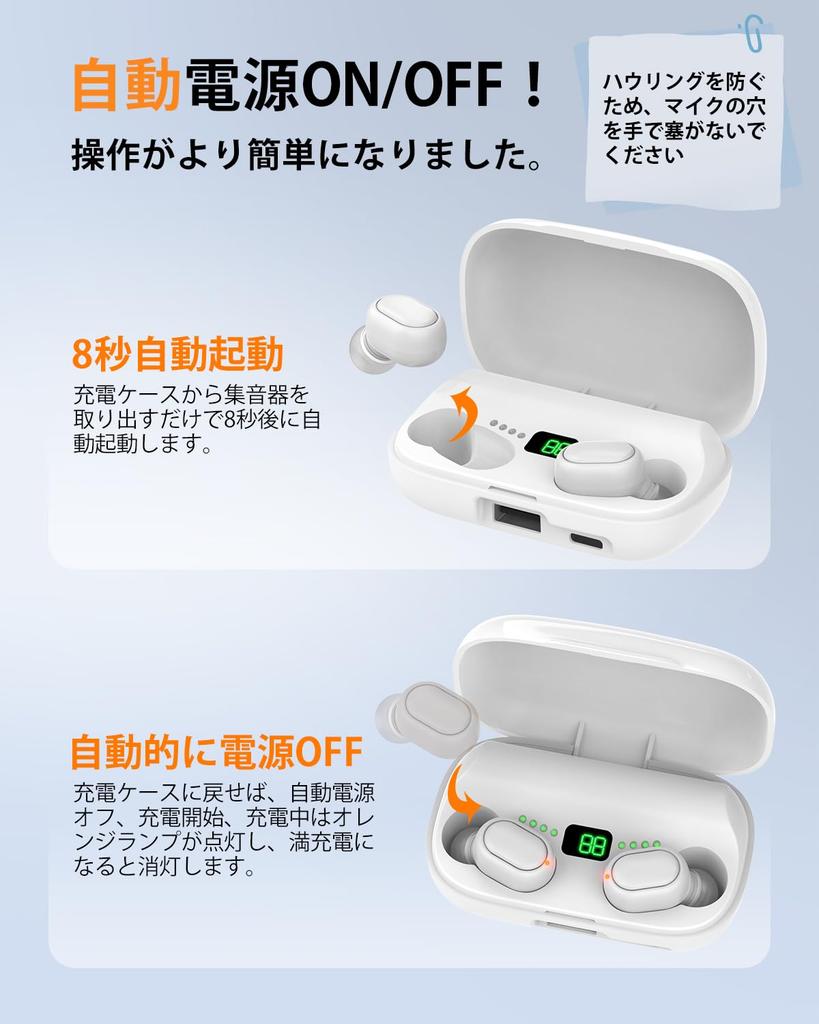 自動電源ON/OFF！
操作がより簡単になりました。

ハウリングを防ぐため、マイクの穴を手で塞がないでください

8秒自動起動
充電ケースから集音器を取り出すだけで8秒後に自動起動します。

88

自動的に電源OFF
充電ケースに戻せば、自動電源オフ、充電開始、充電中はオレンジランプが点灯し、満充電になると消灯します。

88