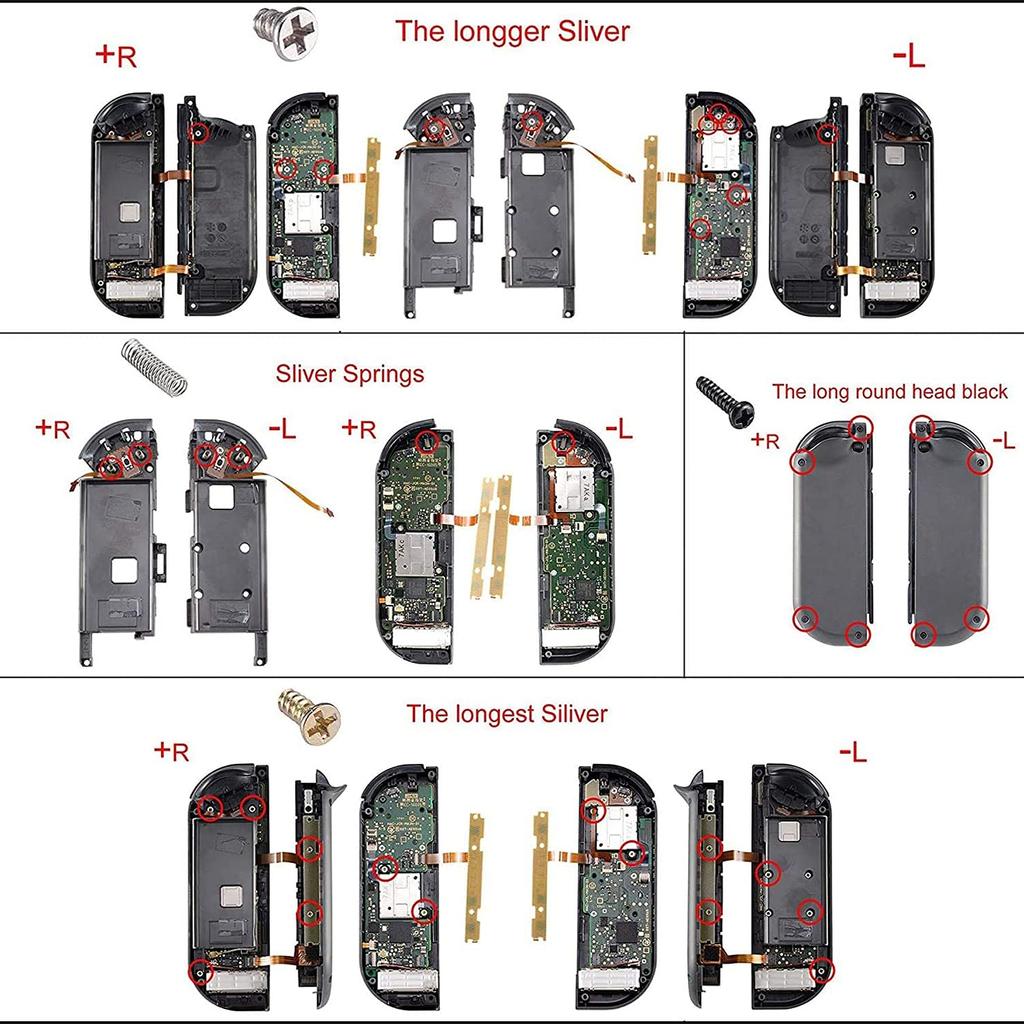 The longger Sliver

+R

-L

Sliver Springs

+R

-L

+R

-L

The long round head black

+R

-L

The longest Siliver

+R

-L