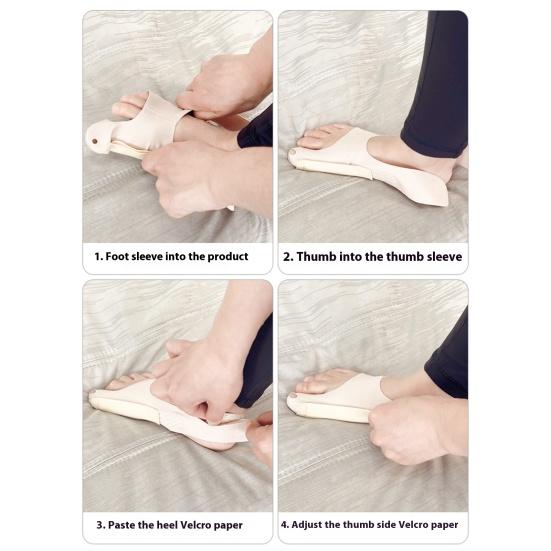 1. Foot sleeve into the product

2. Thumb into the thumb sleeve

3. Paste the heel Velcro paper

4. Adjust the thumb side Velcro paper