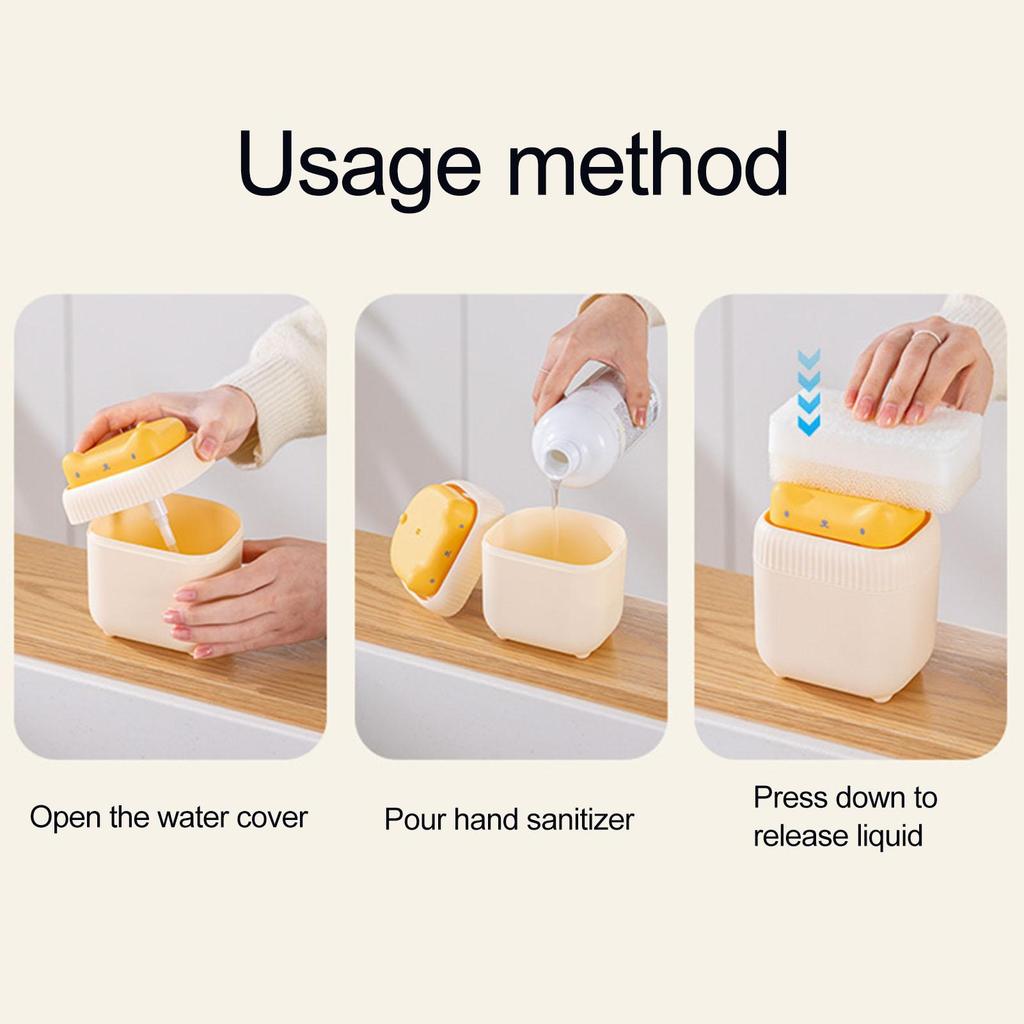 Usage method

Open the water cover

Pour hand sanitizer

Press down to release liquid