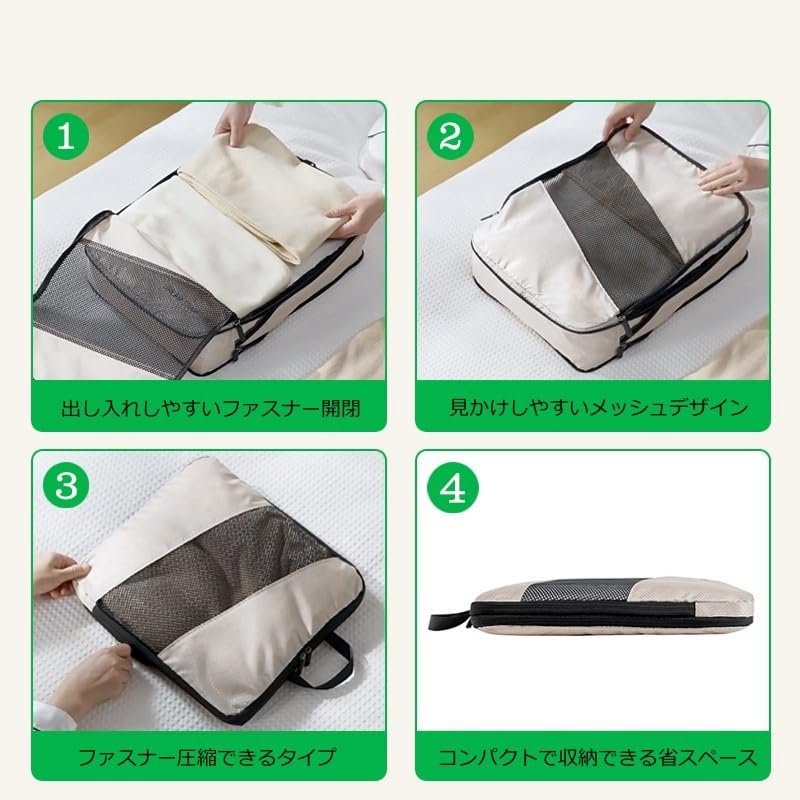 1

出し入れしやすいファスナー開閉

2

見かけしやすいメッシュデザイン

3

ファスナー圧縮できるタイプ

4

コンパクトで収納できる省スペース