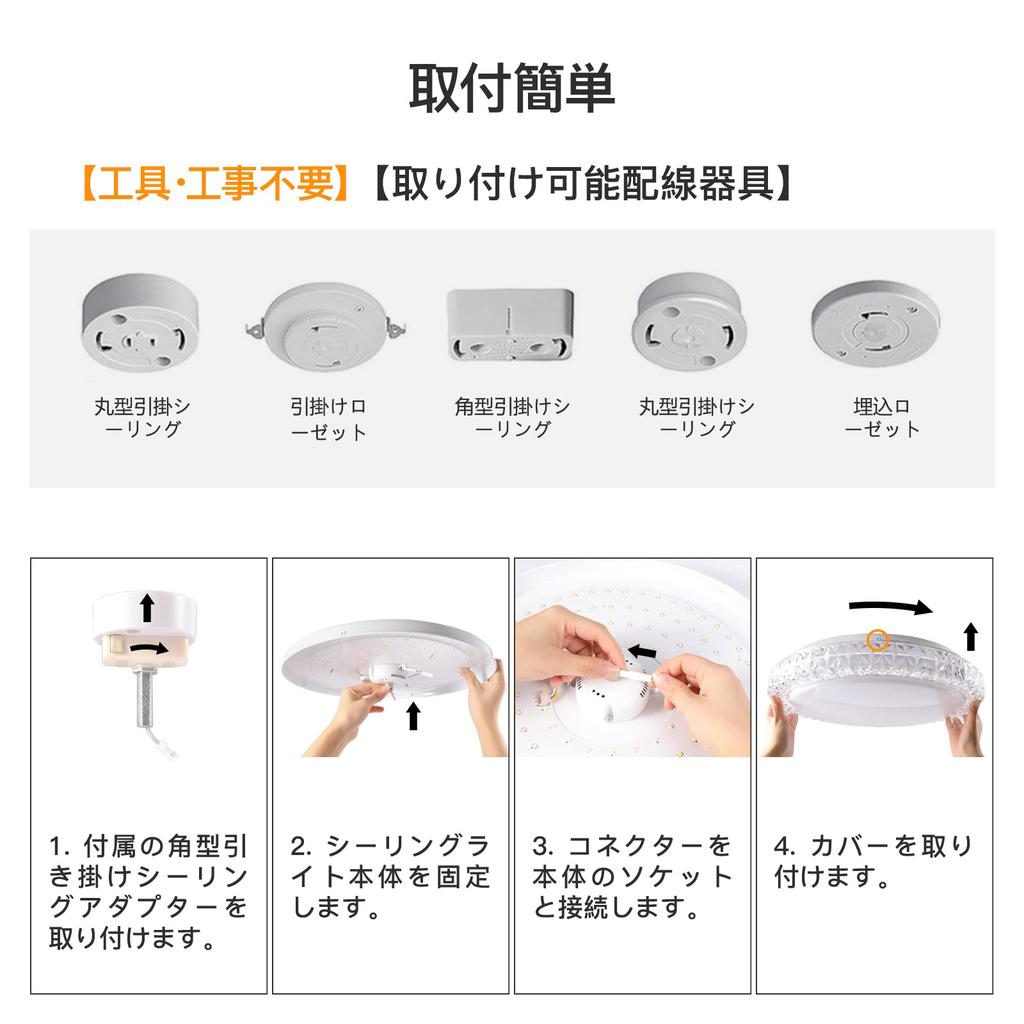 取付簡単

【工具·工事不要】【取り付け可能配線器具】

丸型引掛シーリング

引掛けローゼット

角型引掛けシーリング

丸型引掛けシーリング

埋込ローゼット

1. 付属の角型引き掛けシーリングアダプターを取り付けます。

2. シーリングライト本体を固定します。

3. コネクターを本体のソケットと接続します。

4. カバーを取り付けます。