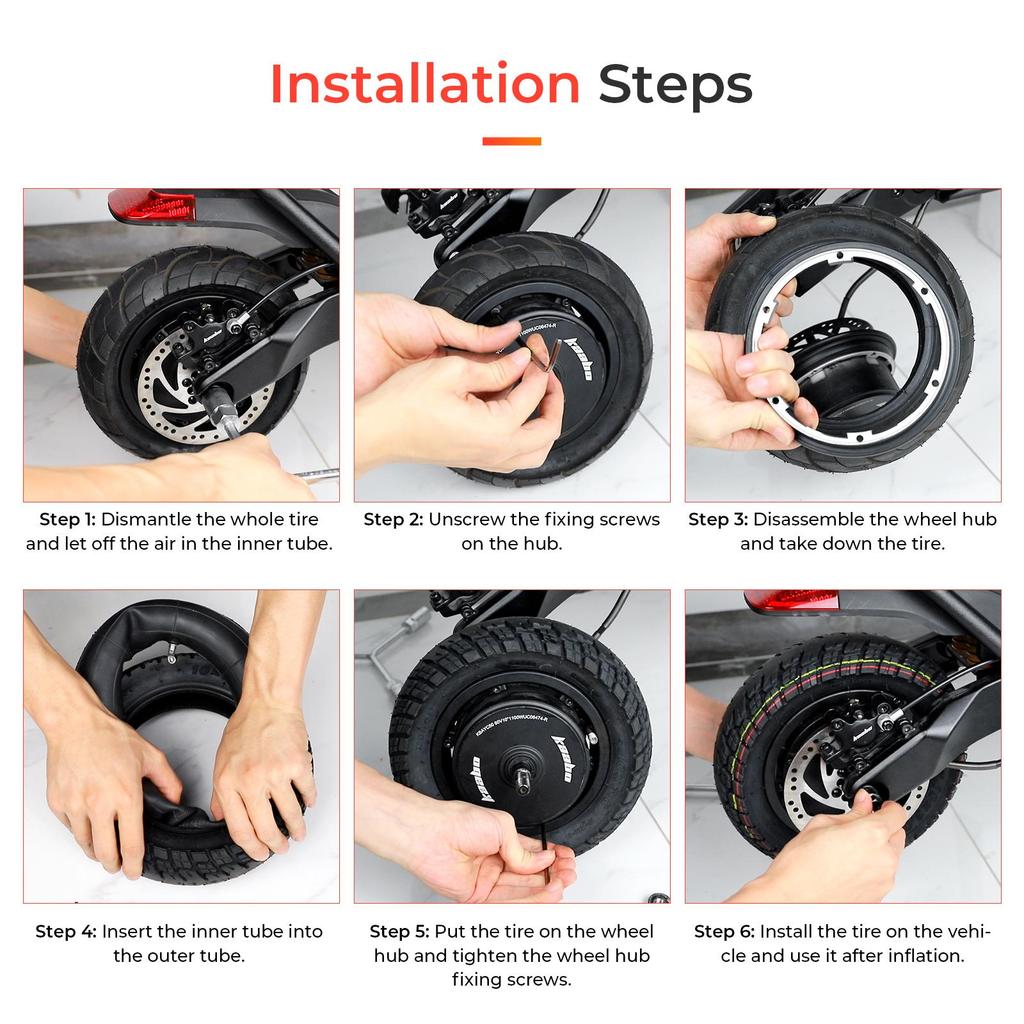 Installation Steps

Step 1: Dismantle the whole tire and let off the air in the inner tube.

Step 2: Unscrew the fixing screws on the hub.

Step 3: Disassemble the wheel hub and take down the tire.

Step 4: Insert the inner tube into the outer tube.

Step 5: Put the tire on the wheel hub and tighten the wheel hub fixing screws.

Step 6: Install the tire on the vehicle and use it after inflation.