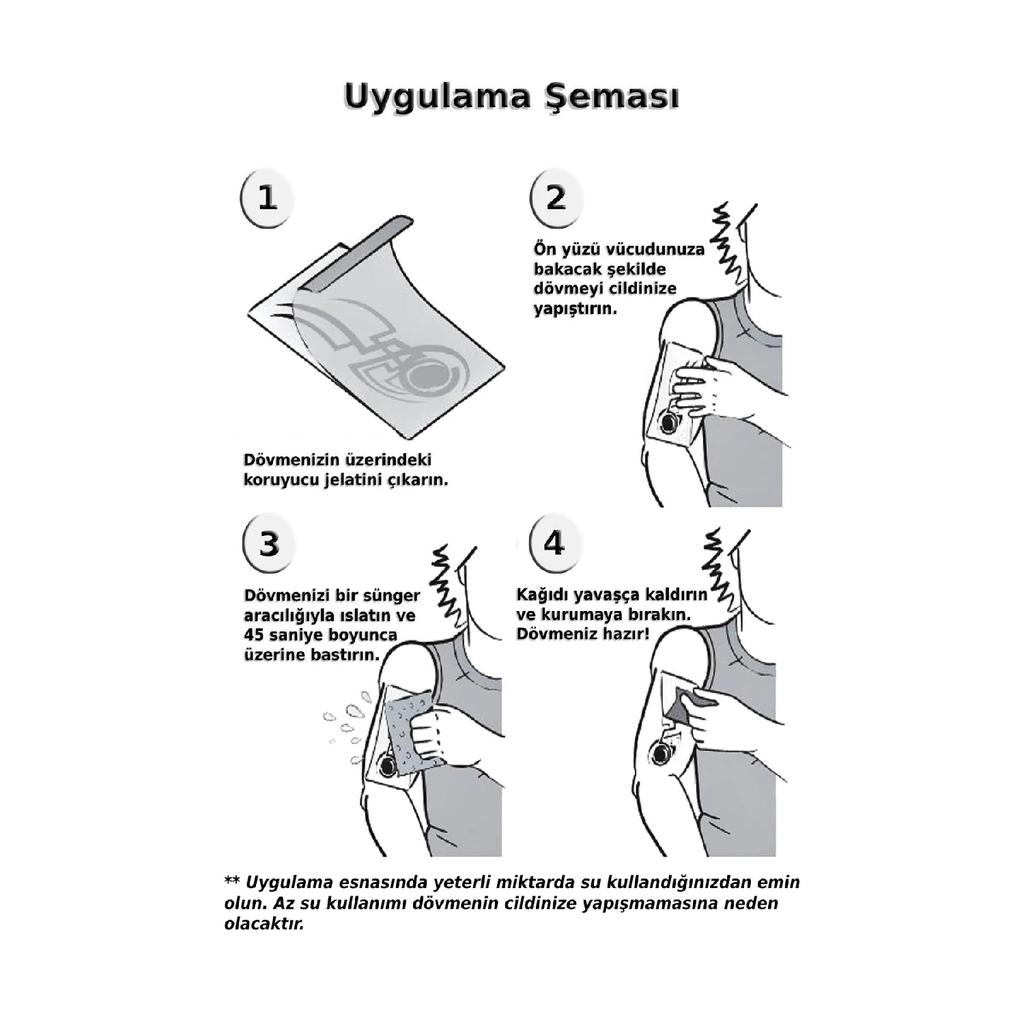 Uygulama Şeması

1

Dövmenizin üzerindeki koruyucu jelatini çıkarın.

2

Ön yüzü vücudunuza bakacak şekilde dövmeyi cildinize yapıştırın.

3

Dövmenizi bir sünger aracılığıyla ıslatın ve 45 saniye boyunca üzerine bastırın.

4

Kağıdı yavaşça kaldırın ve kurumaya bırakın. Dövmeniz hazır!

** Uygulama esnasında yeterli miktarda su kullandığınızdan emin olun. Az su kullanımı dövmenin cildinize yapışmamasına neden olacaktır.