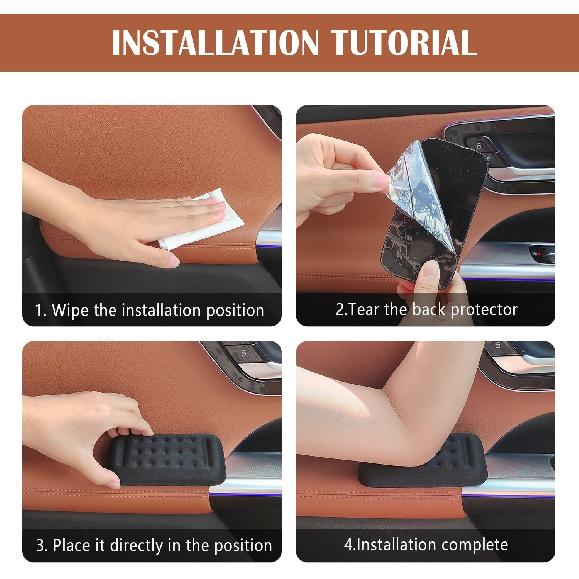 INSTALLATION TUTORIAL

1. Wipe the installation position

2.Tear the back protector

3. Place it directly in the position

4.Installation complete