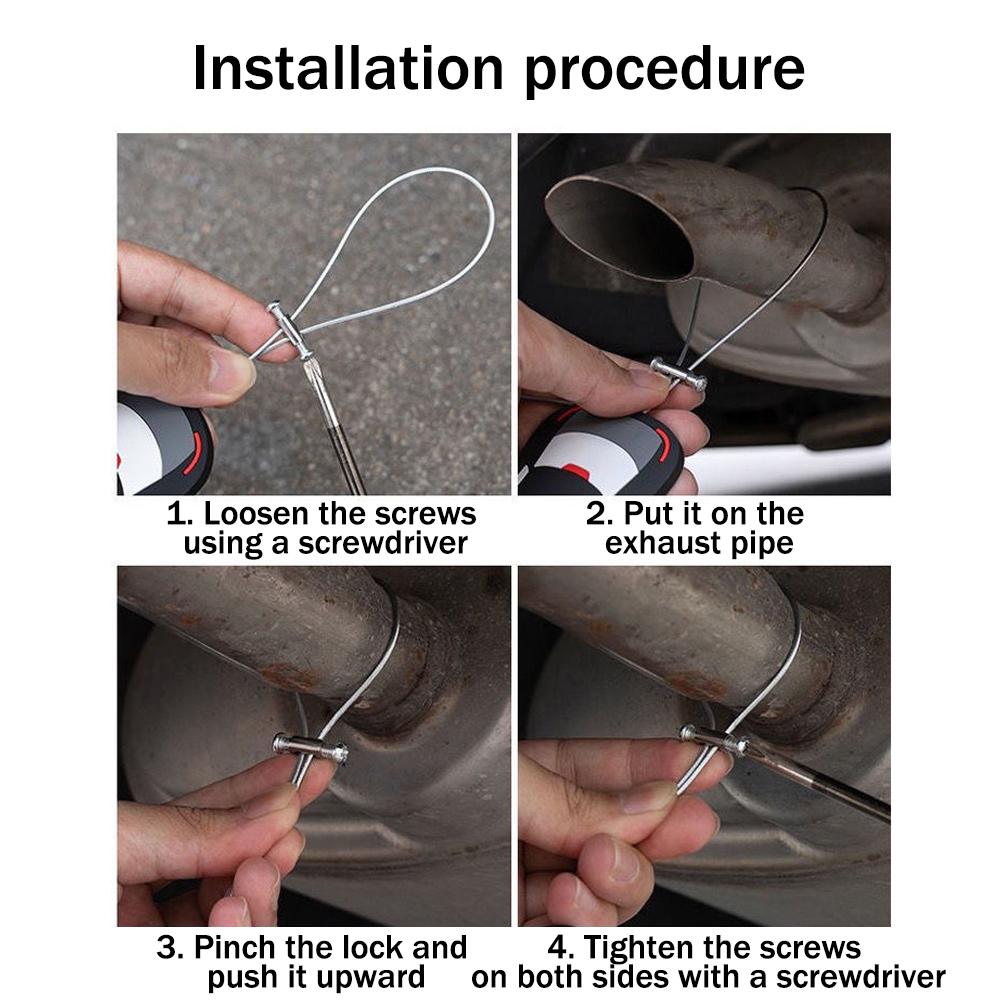 Installation procedure

1. Loosen the screws using a screwdriver

2. Put it on the exhaust pipe

3. Pinch the lock and push it upward

4. Tighten the screws on both sides with a screwdriver