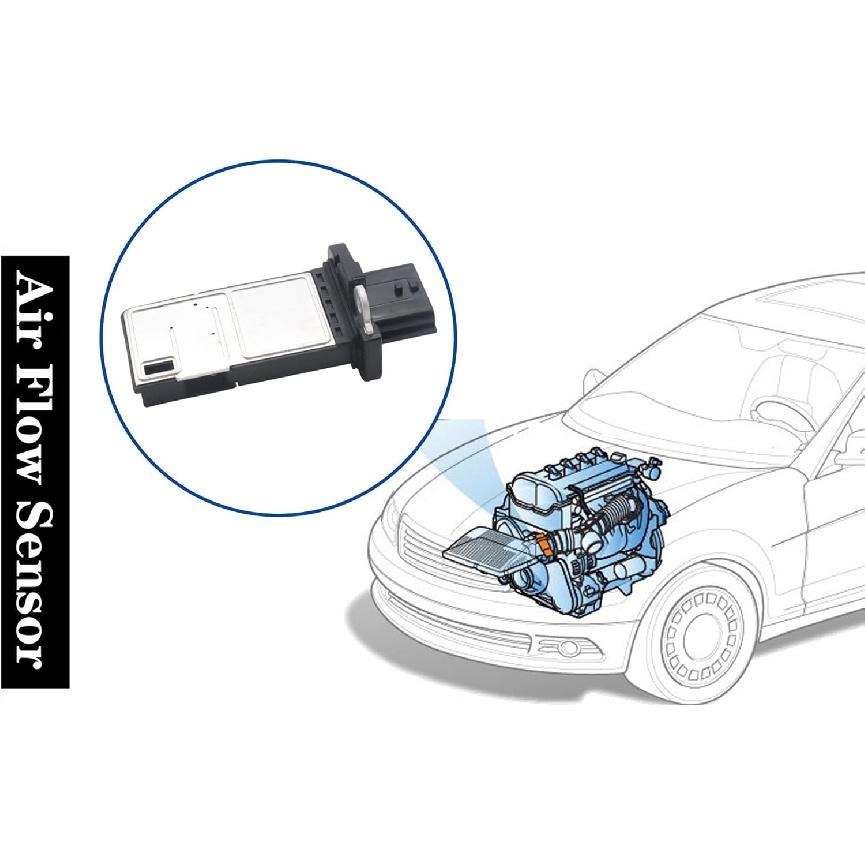 Air Flow Sensor