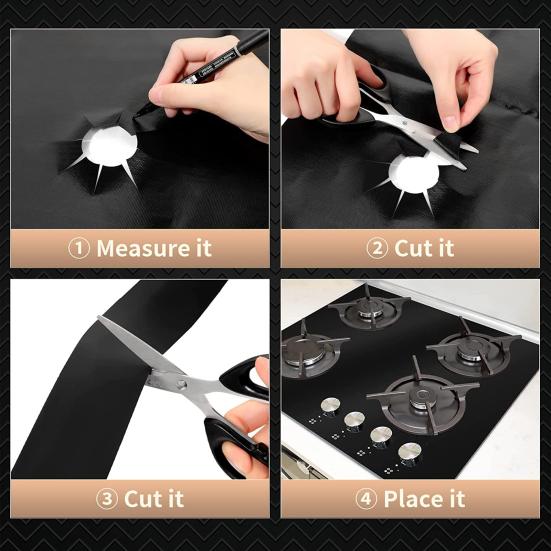 ① Measure it

② Cut it

③ Cut it

④ Place it