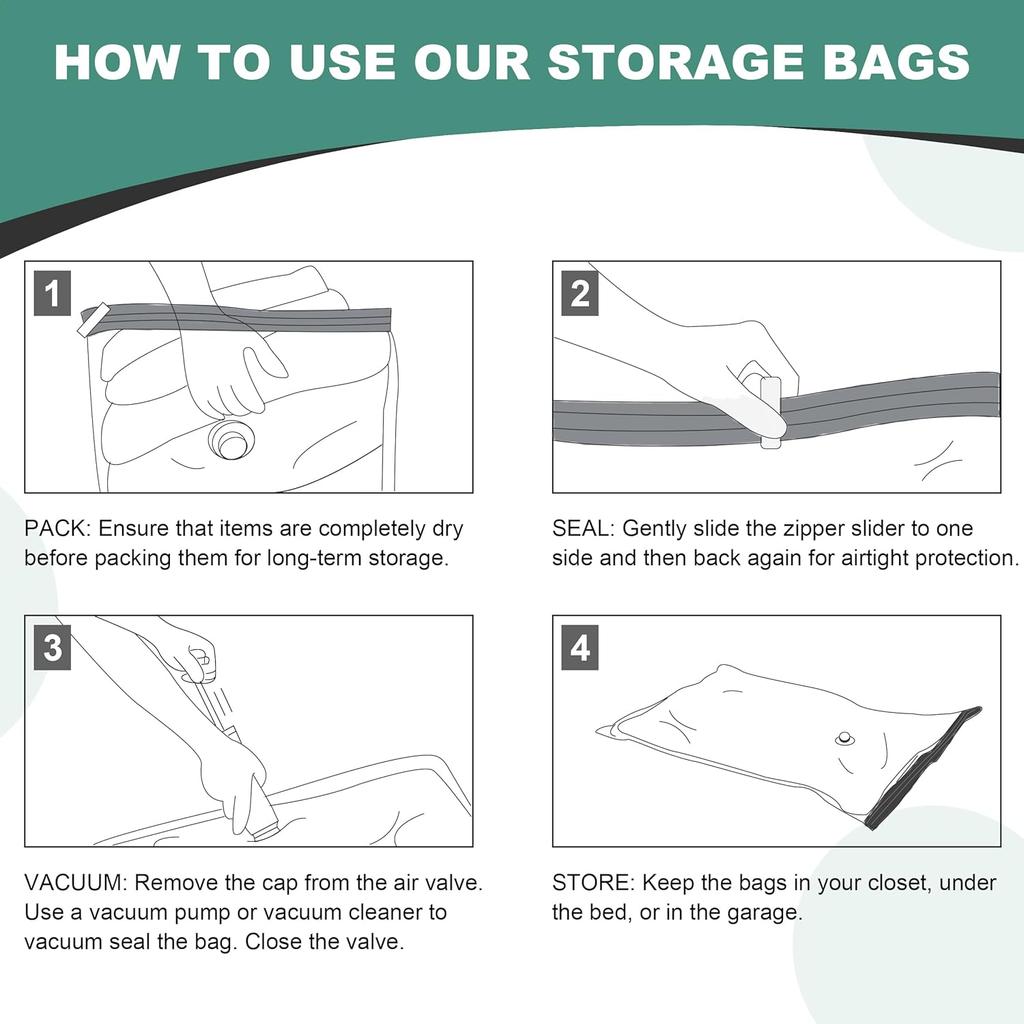 HOW TO USE OUR STORAGE BAGS

1

PACK: Ensure that items are completely dry before packing them for long-term storage.

2

SEAL: Gently slide the zipper slider to one side and then back again for airtight protection.

3

VACUUM: Remove the cap from the air valve. Use a vacuum pump or vacuum cleaner to vacuum seal the bag. Close the valve.

4

STORE: Keep the bags in your closet, under the bed, or in the garage.