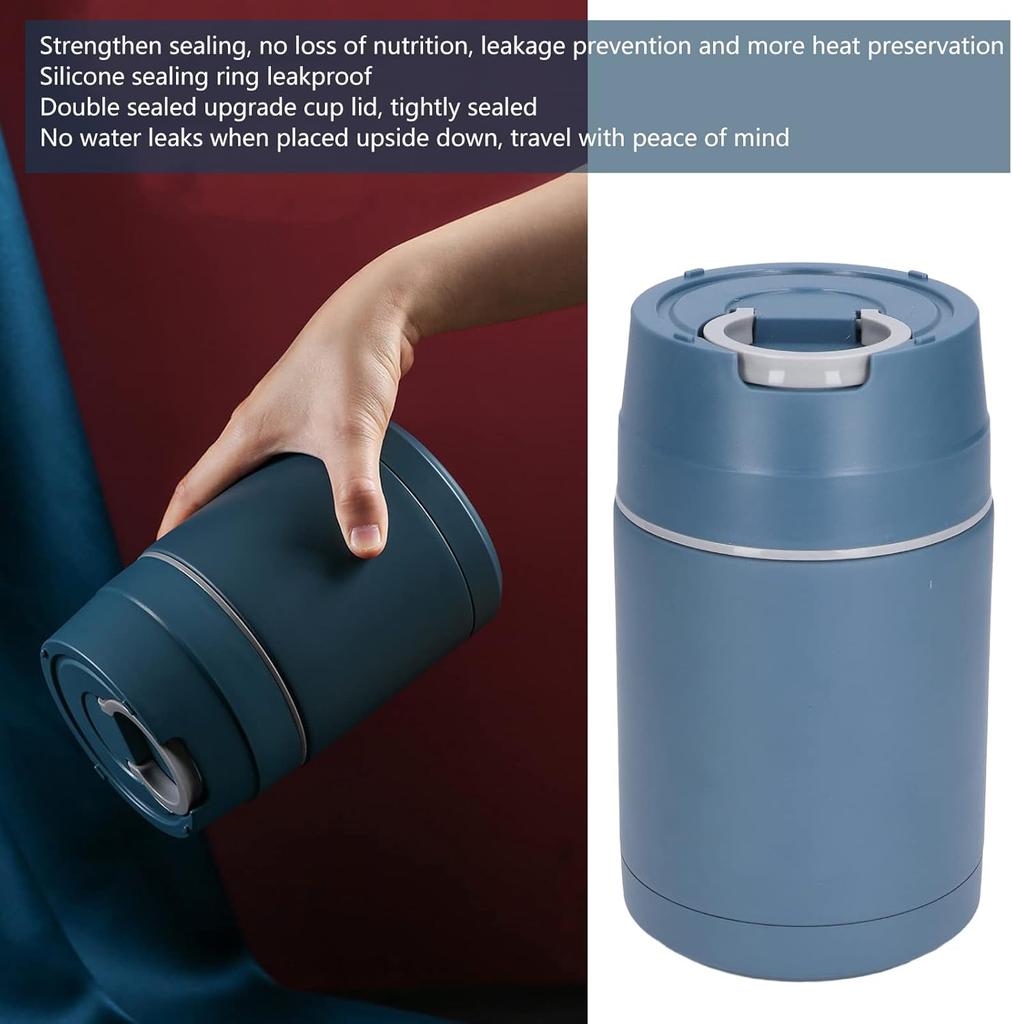 Strengthen sealing, no loss of nutrition, leakage prevention and more heat preservation
Silicone sealing ring leakproof
Double sealed upgrade cup lid, tightly sealed
No water leaks when placed upside down, travel with peace of mind