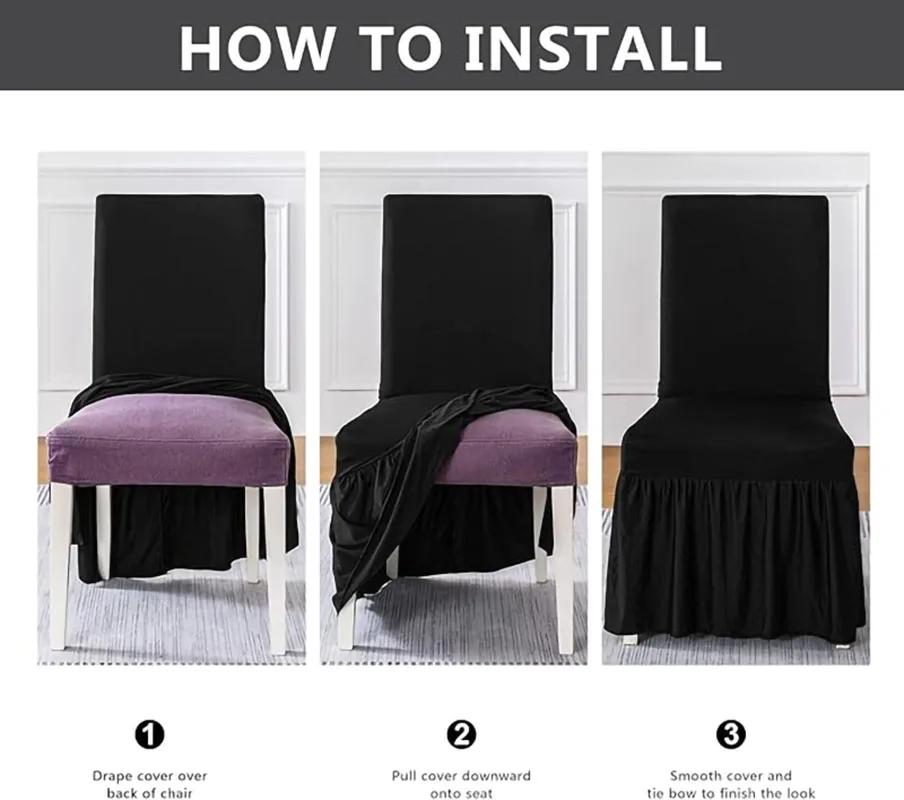 HOW TO INSTALL

1
Drape cover over back of chair

2
Pull cover downward onto seat

3
Smooth cover and tie bow to finish the look