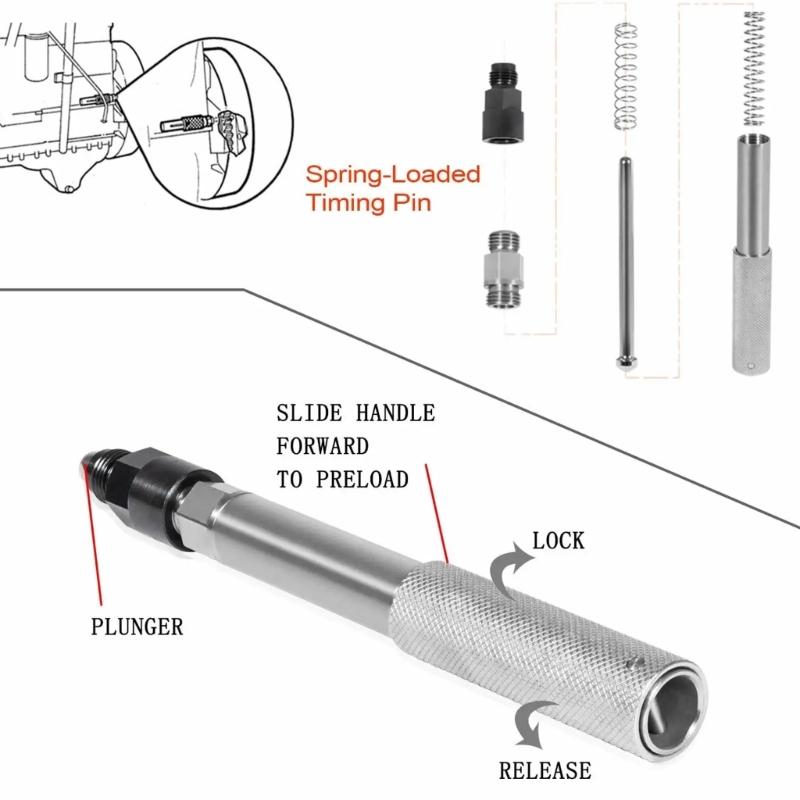 Spring-Loaded Timing Pin

SLIDE HANDLE FORWARD TO PRELOAD

LOCK

PLUNGER

RELEASE