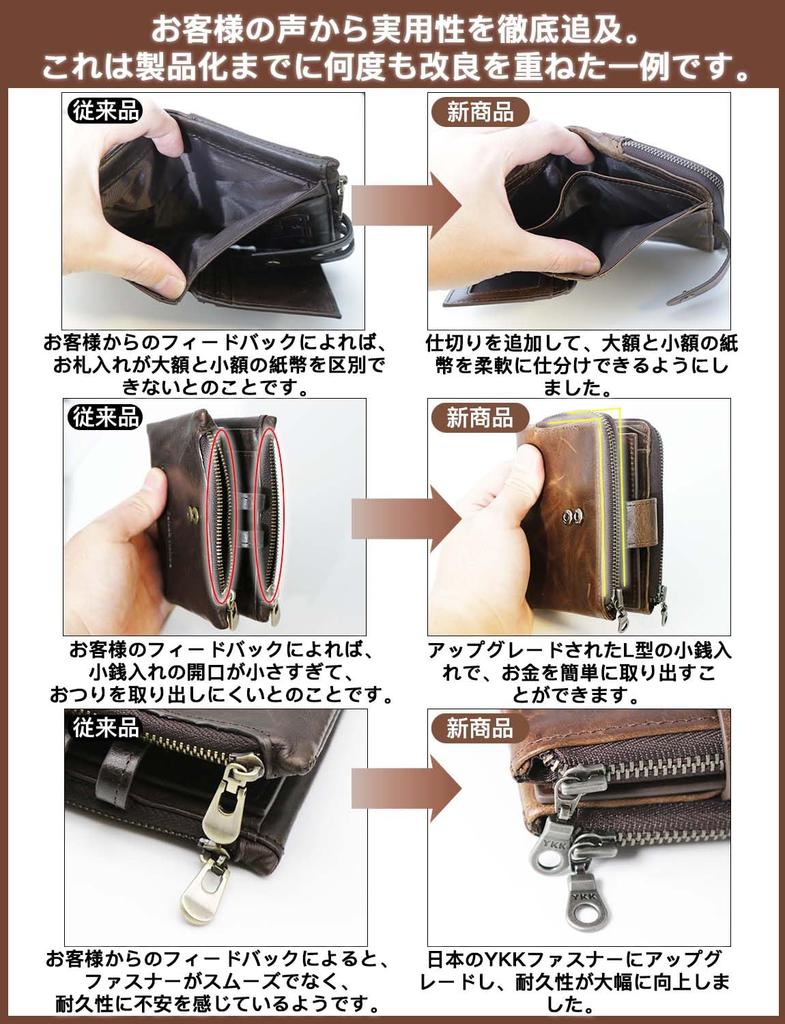 お客様の声から実用性を徹底追及。
これは製品化までに何度も改良を重ねた一例です。

従来品

新商品

お客様からのフィードバックによれば、お札入れが大額と小額の紙幣を区別できないとのことです。

仕切りを追加して、大額と小額の紙幣を柔軟に仕分けできるようにしました。

従来品

新商品

お客様のフィードバックによれば、小銭入れの開口が小さすぎて、おつりを取り出しにくいとのことです。

アップグレードされたL型の小銭入れで、お金を簡単に取り出すことができます。

従来品

新商品

YKK

YKK

お客様からのフィードバックによると、ファスナーがスムーズでなく、耐久性に不安を感じているようです。

日本のYKKファスナーにアップグレードし、耐久性が大幅に向上しました。