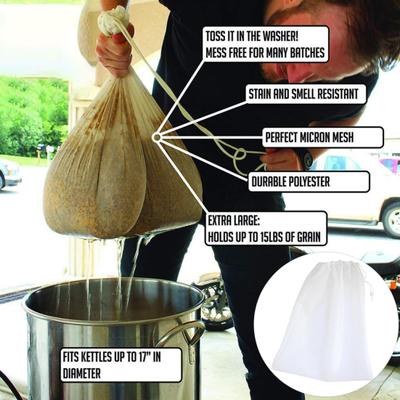 TOSS IT IN THE WASHER!
MESS FREE FOR MANY BATCHES

STAIN AND SMELL RESISTANT

PERFECT MICRON MESH

DURABLE POLYESTER

EXTRA LARGE:
HOLDS UP TO 15LBS OF GRAIN

FITS KETTLES UP TO 17" IN DIAMETER