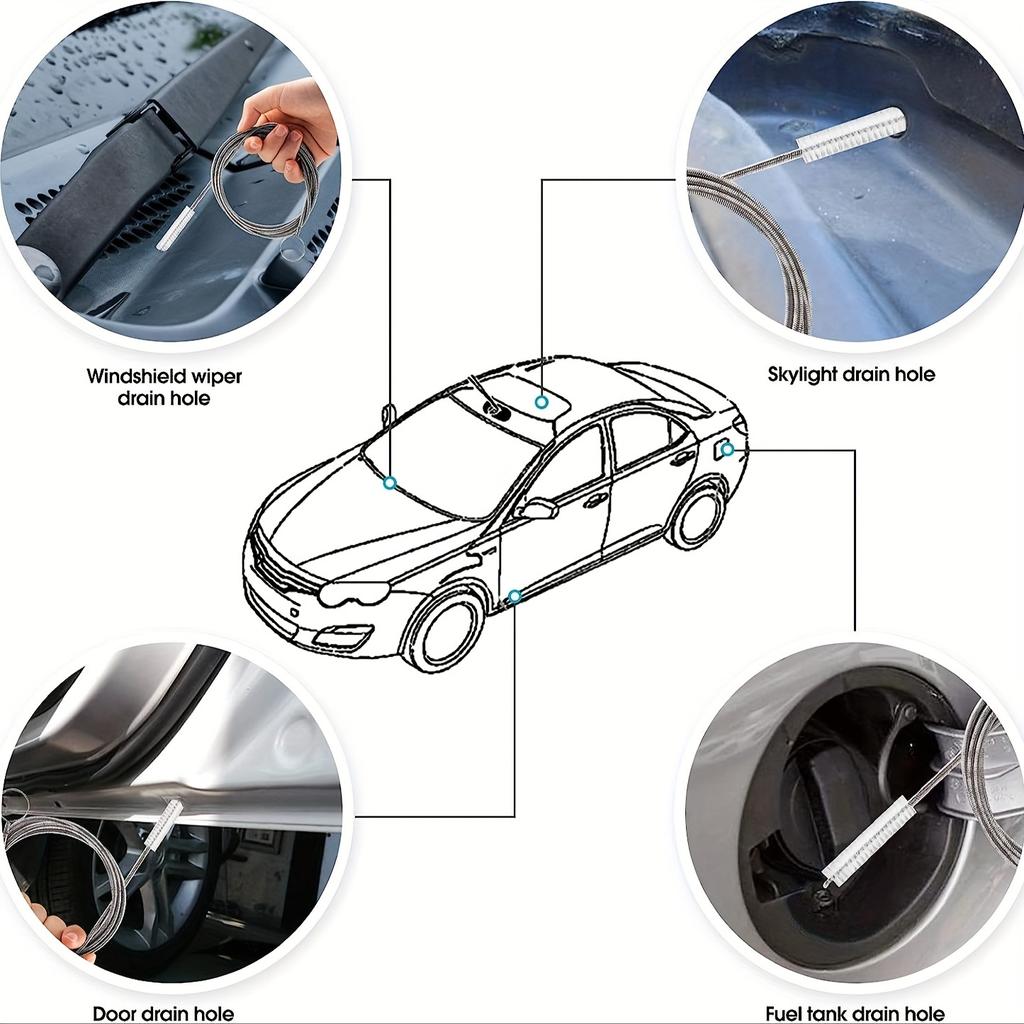 Windshield wiper drain hole

Skylight drain hole

Door drain hole

Fuel tank drain hole