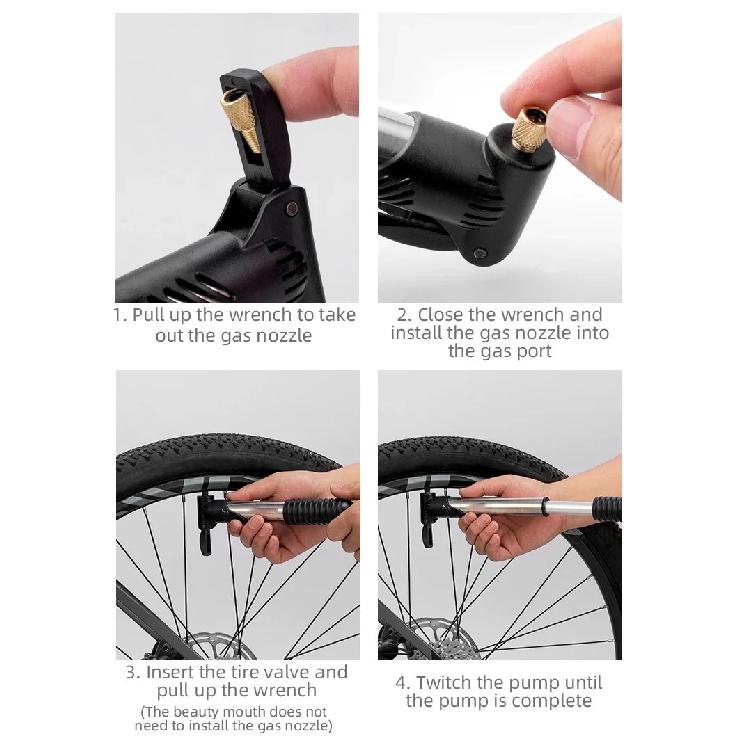 1. Pull up the wrench to take out the gas nozzle

2. Close the wrench and install the gas nozzle into the gas port

3. Insert the tire valve and pull up the wrench
(The beauty mouth does not need to install the gas nozzle)

4. Twitch the pump until the pump is complete