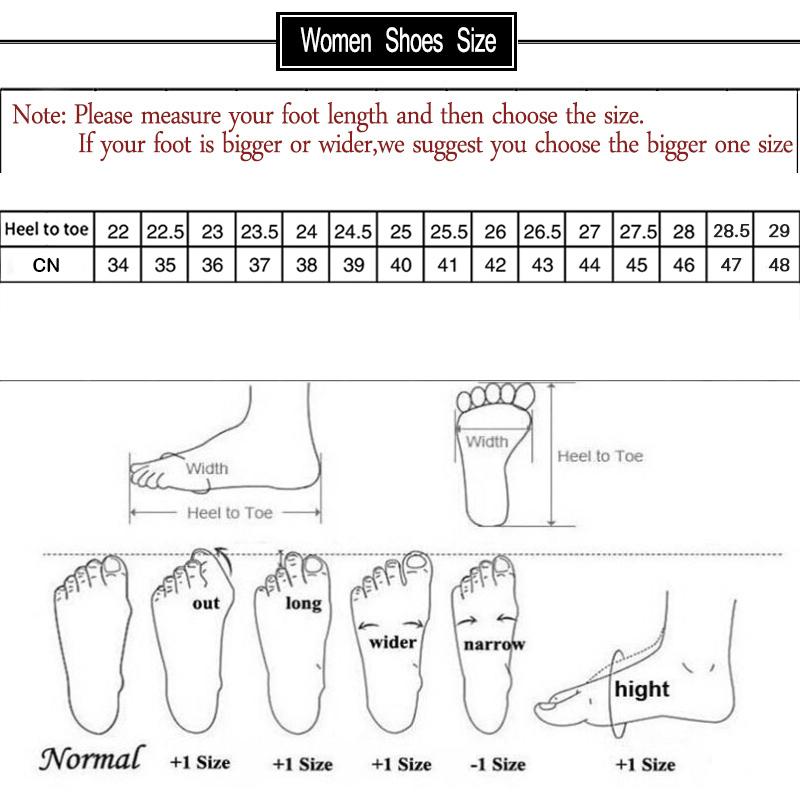 Women Shoes Size

Note: Please measure your foot length and then choose the size.
If your foot is bigger or wider,we suggest you choose the bigger one size

| Heel to toe | 22 | 22.5 | 23 | 23.5 | 24 | 24.5 | 25 | 25.5 | 26 | 26.5 | 27 | 27.5 | 28 | 28.5 | 29 |
|---|---|---|---|---|---|---|---|---|---|---|---|---|---|---|---|
| CN | 34 | 35 | 36 | 37 | 38 | 39 | 40 | 41 | 42 | 43 | 44 | 45 | 46 | 47 | 48 |

Width
Heel to Toe
Width
Heel to Toe

out
long
wider
narrow
hight

Normal +1 Size +1 Size +1 Size -1 Size +1 Size