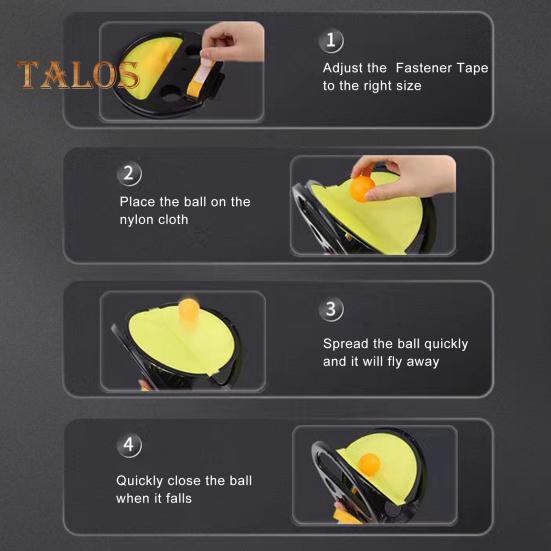 TALOS

1
Adjust the Fastener Tape to the right size

2
Place the ball on the nylon cloth

3
Spread the ball quickly and it will fly away

4
Quickly close the ball when it falls