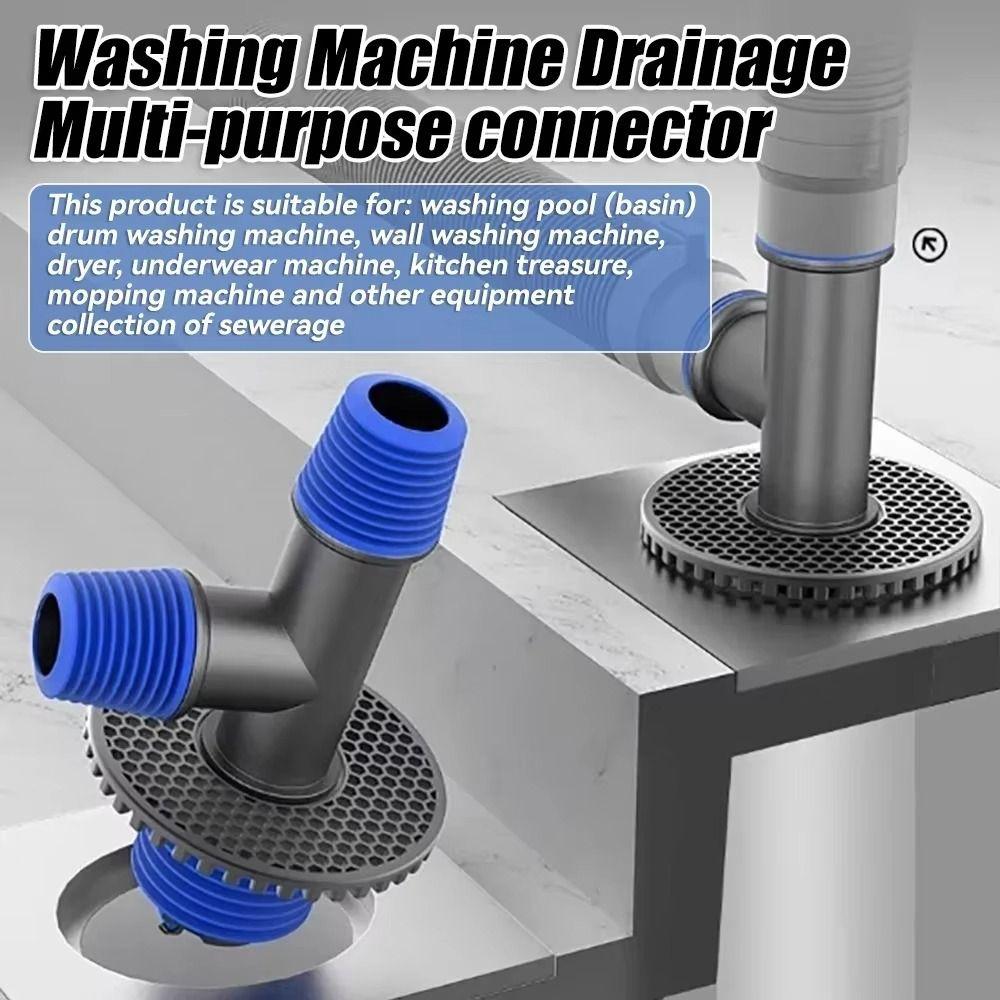 Washing Machine Drainage Multi-purpose connector

This product is suitable for: washing pool (basin) drum washing machine, wall washing machine, dryer, underwear machine, kitchen treasure, mopping machine and other equipment collection of sewerage