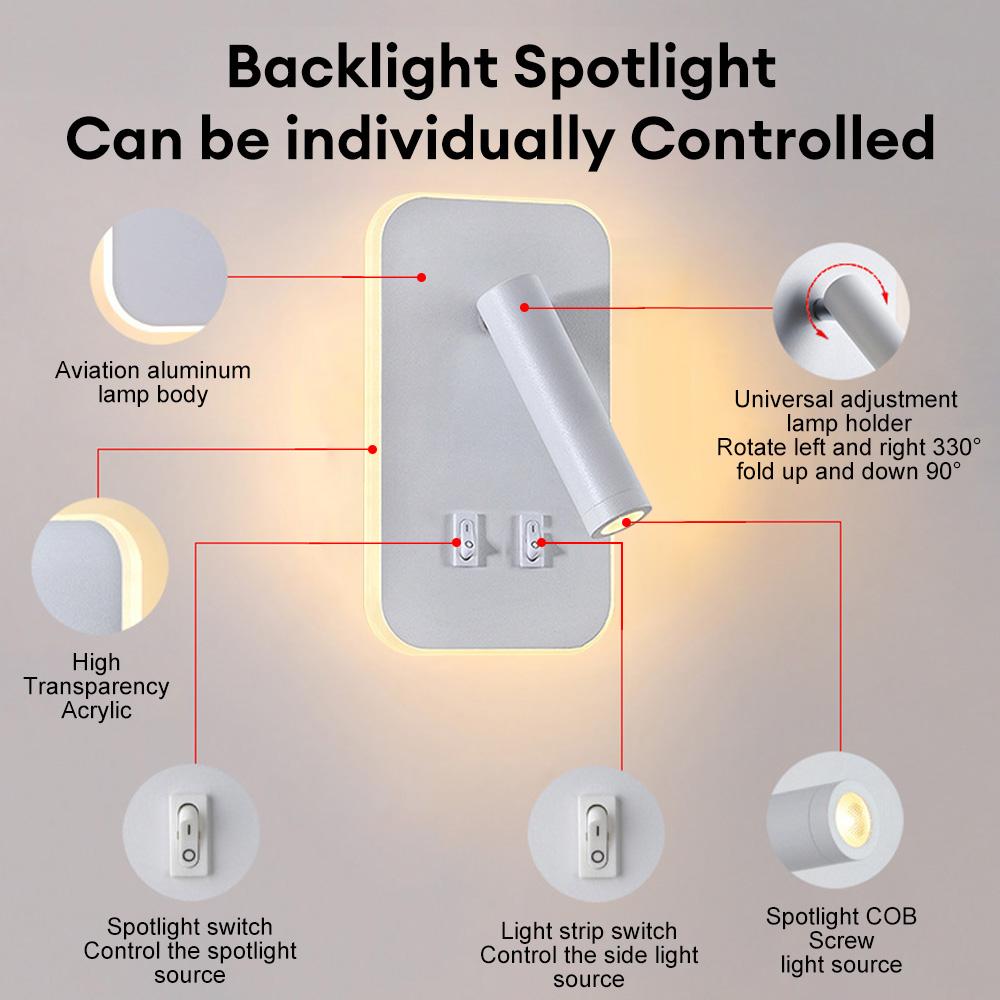 Backlight Spotlight
Can be individually Controlled

Aviation aluminum lamp body

Universal adjustment lamp holder
Rotate left and right 330°
fold up and down 90°

High Transparency Acrylic

Spotlight switch
Control the spotlight source

Light strip switch
Control the side light source

Spotlight COB Screw
light source