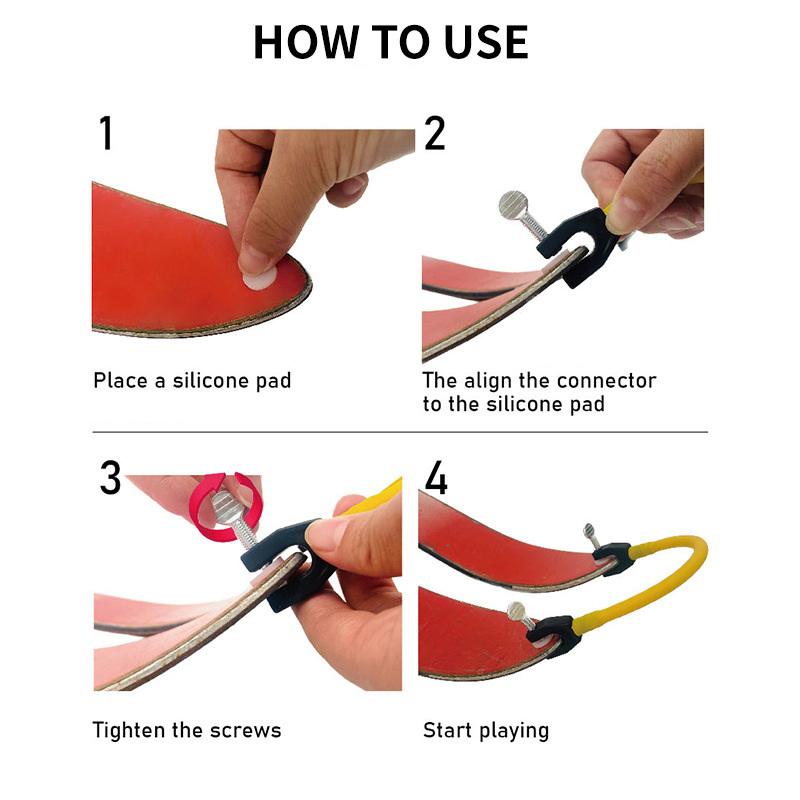 HOW TO USE

1

Place a silicone pad

2

The align the connector to the silicone pad

3

Tighten the screws

4

Start playing