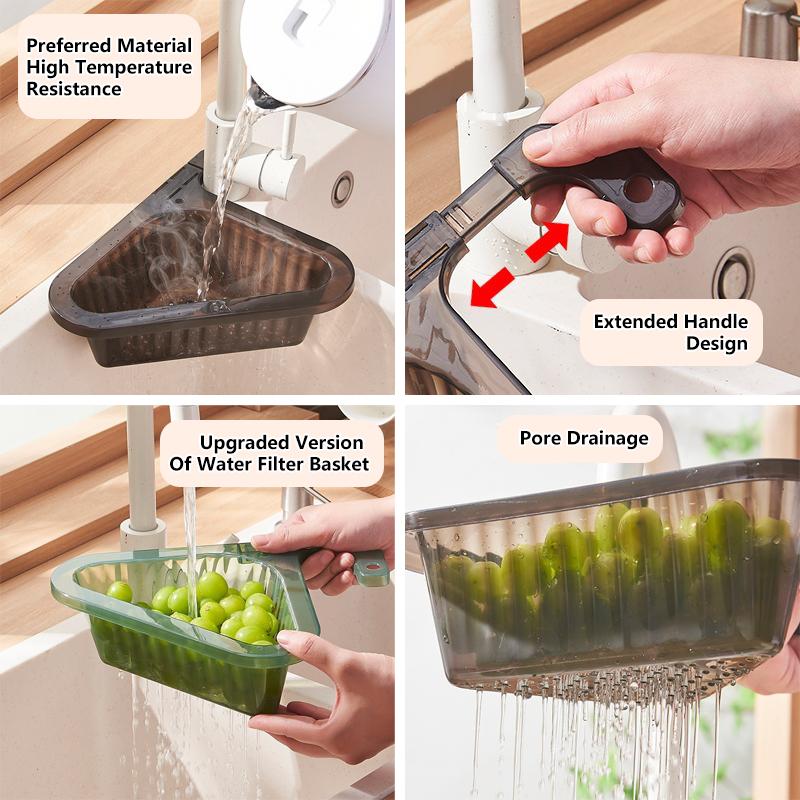 Preferred Material
High Temperature
Resistance

Extended Handle
Design

Upgraded Version
Of Water Filter Basket

Pore Drainage