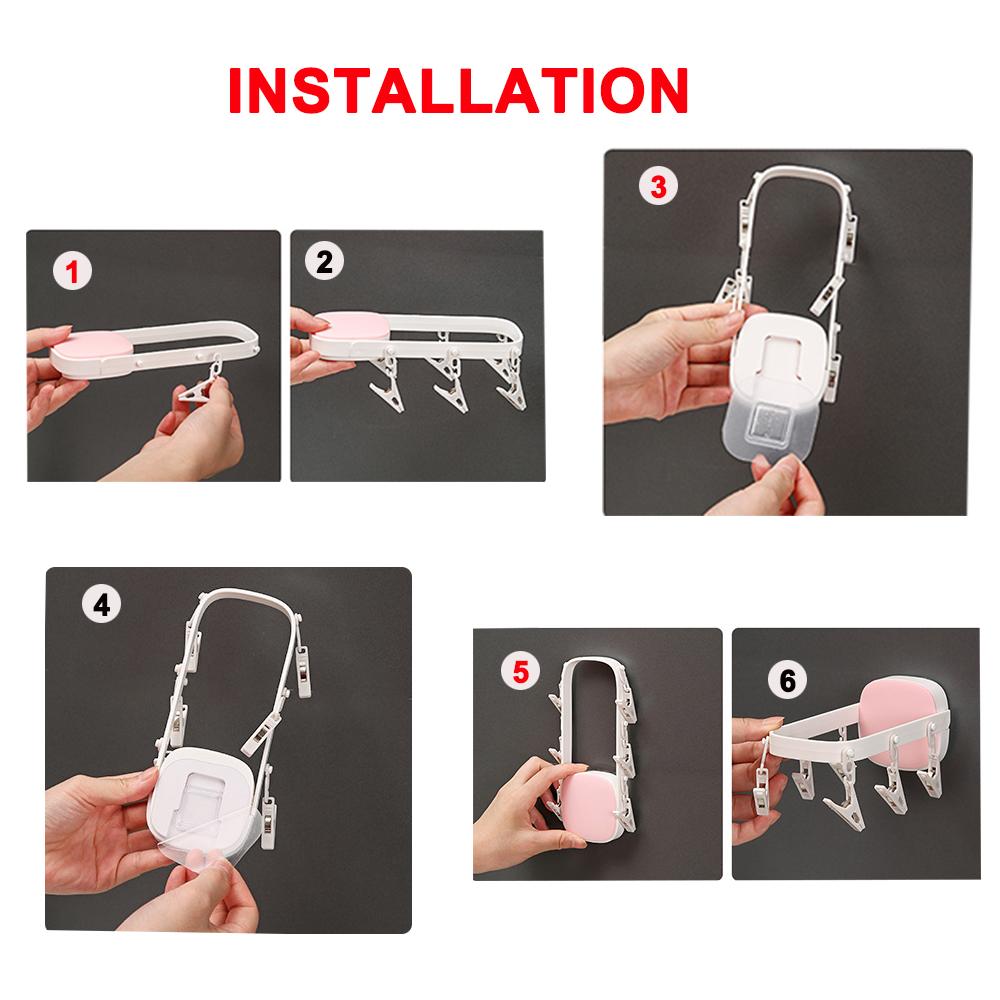 INSTALLATION

1

2

3

4

5

6