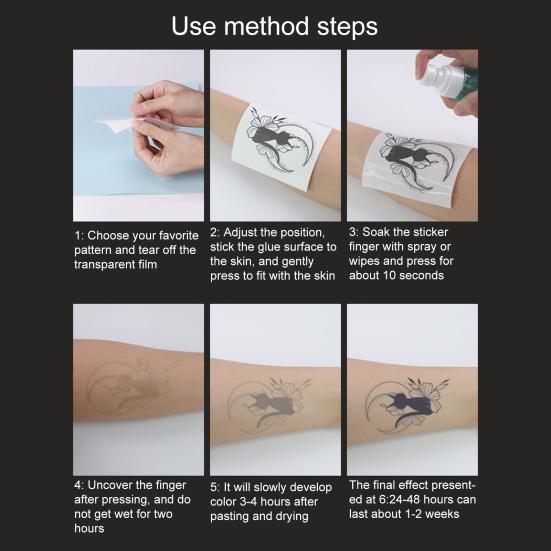 Use method steps

1: Choose your favorite pattern and tear off the transparent film

2: Adjust the position, stick the glue surface to the skin, and gently press to fit with the skin

3: Soak the sticker finger with spray or wipes and press for about 10 seconds

4: Uncover the finger after pressing, and do not get wet for two hours

5: It will slowly develop color 3-4 hours after pasting and drying

The final effect presented at 6:24-48 hours can last about 1-2 weeks