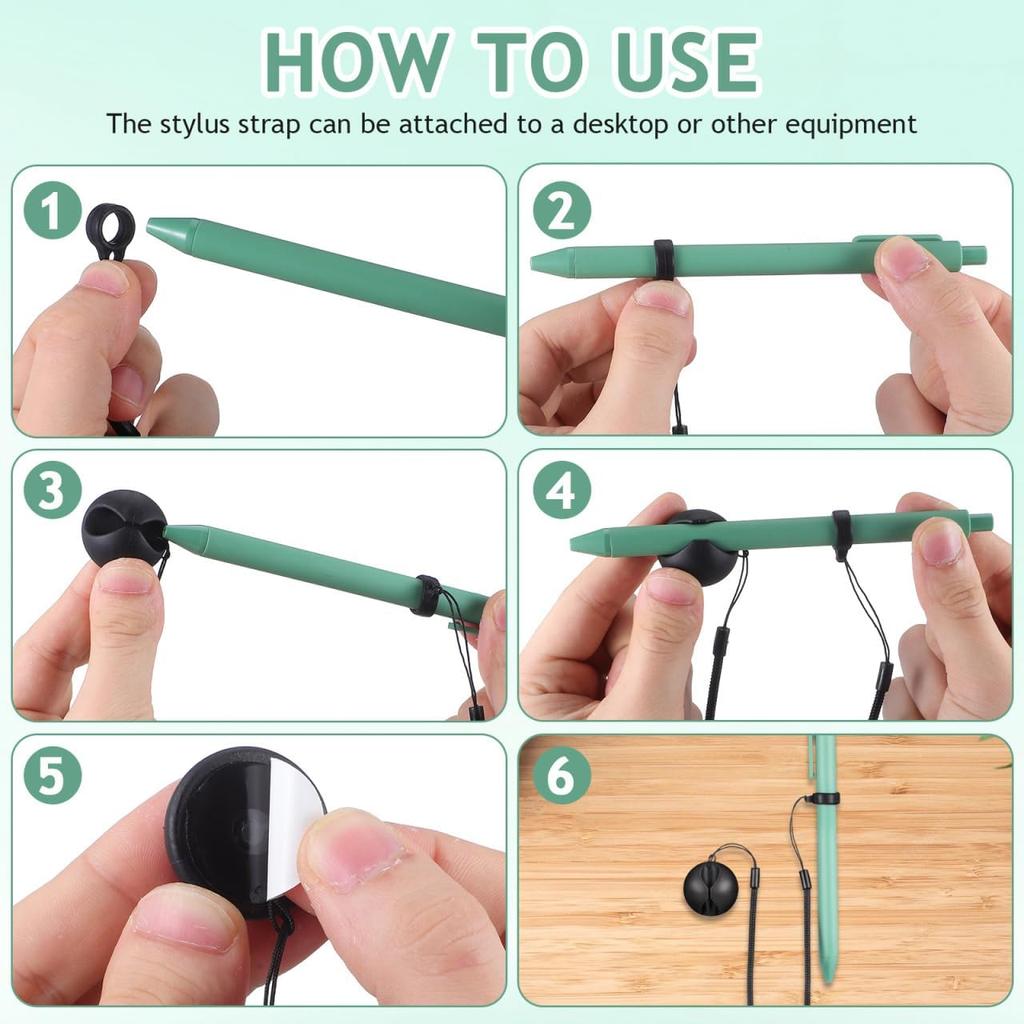 HOW TO USE

The stylus strap can be attached to a desktop or other equipment

1

2

3

4

5

6