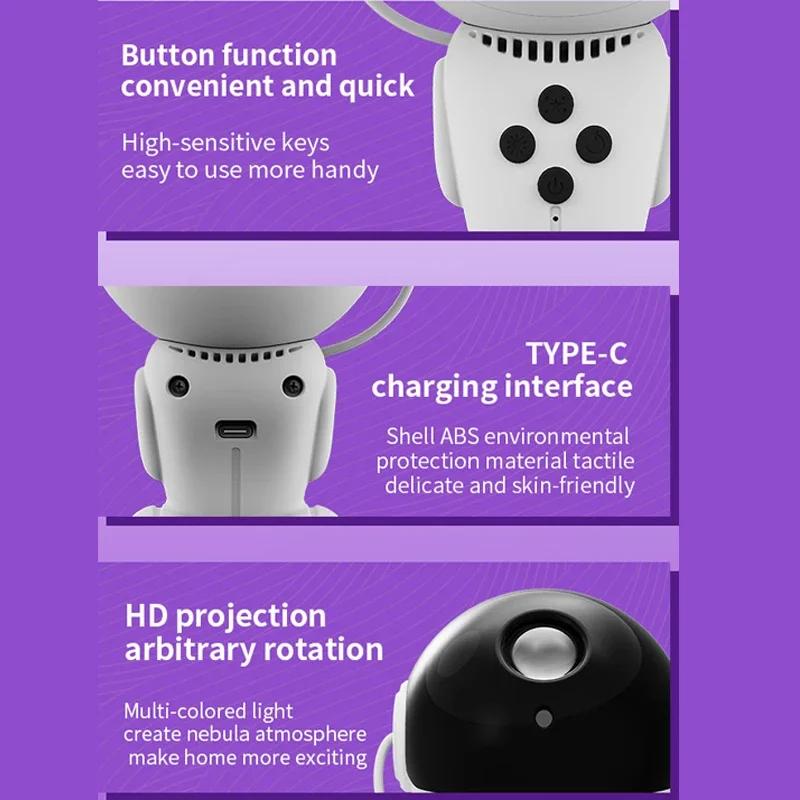 Button function convenient and quick

High-sensitive keys easy to use more handy

TYPE-C charging interface

Shell ABS environmental protection material tactile delicate and skin-friendly

HD projection arbitrary rotation

Multi-colored light create nebula atmosphere make home more exciting