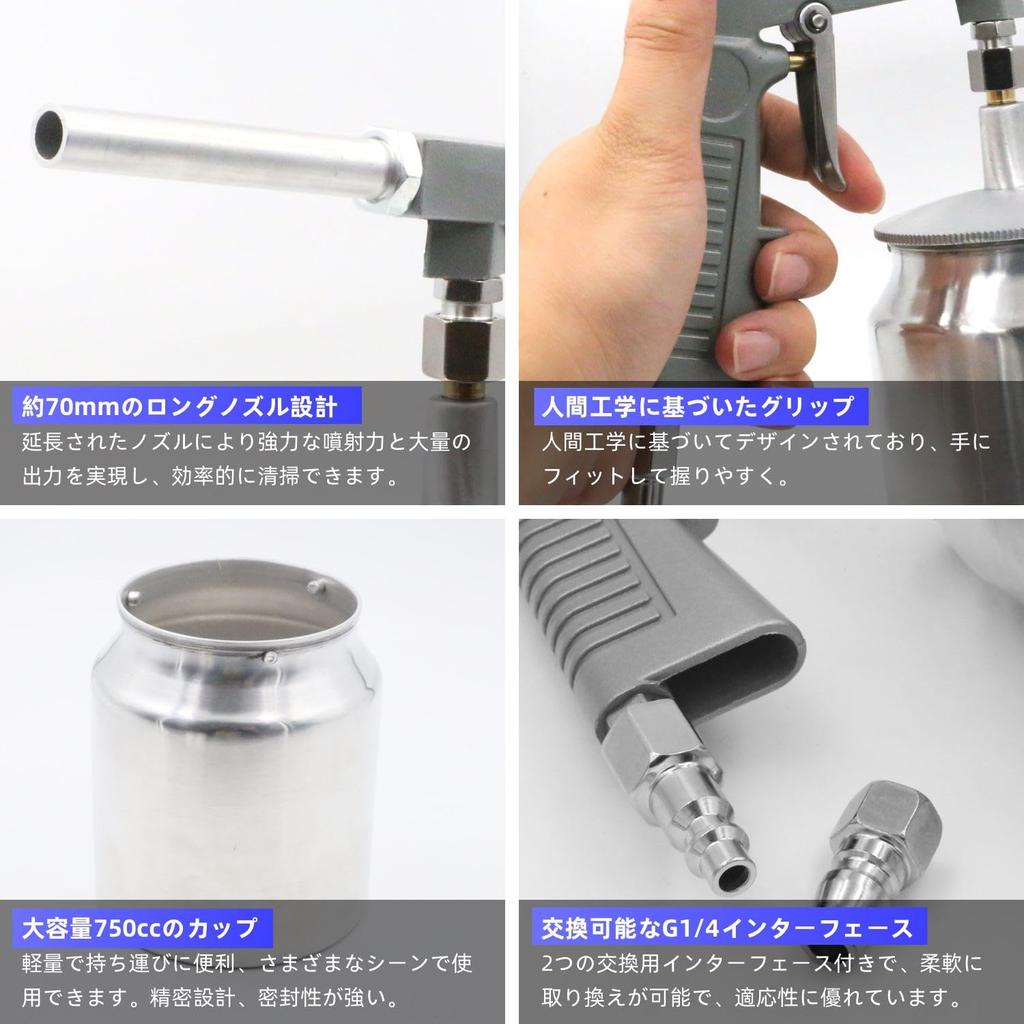 約70mmのロングノズル設計
延長されたノズルにより強力な噴射力と大量の出力を実現し、効率的に清掃できます。

人間工学に基づいたグリップ
人間工学に基づいてデザインされており、手にフィットして握りやすく。

大容量750ccのカップ
軽量で持ち運びに便利、さまざまなシーンで使用できます。精密設計、密封性が強い。

交換可能なG1/4インターフェース
2つの交換用インターフェース付きで、柔軟に取り換えが可能で、適応性に優れています。