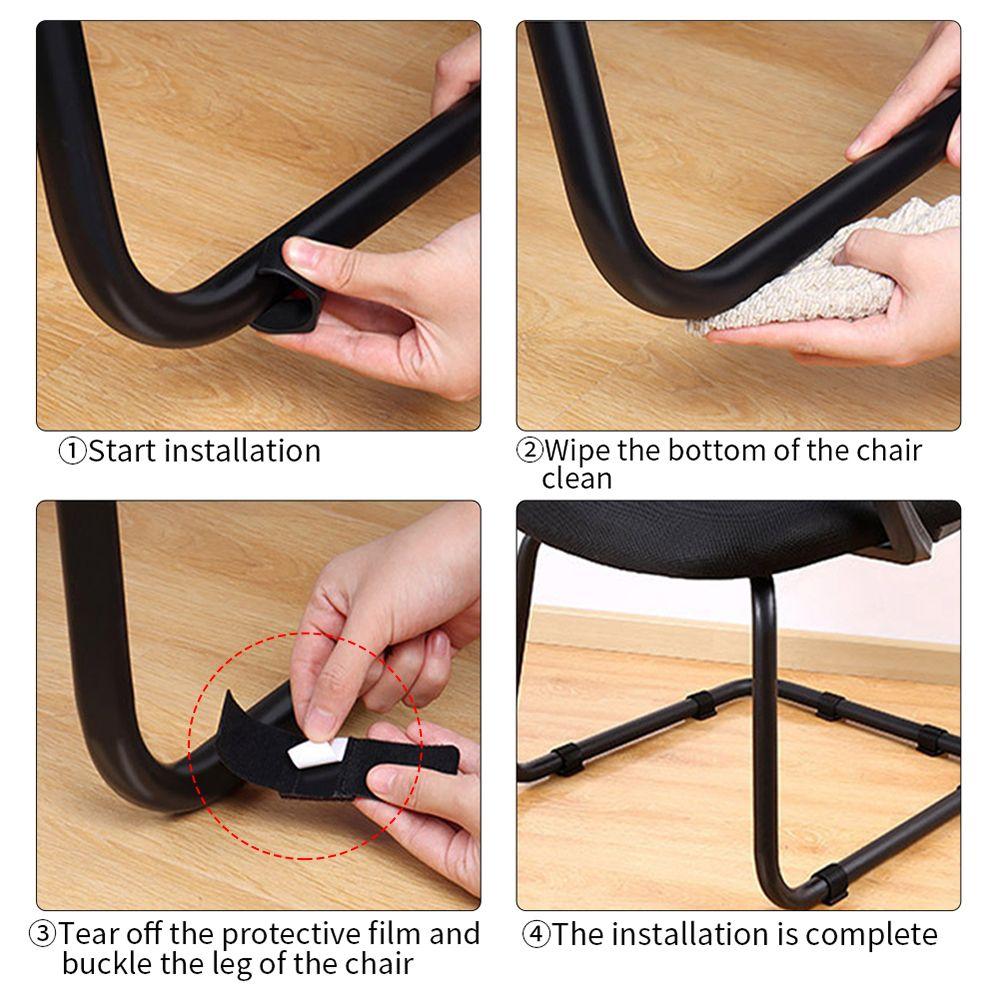 ①Start installation

②Wipe the bottom of the chair clean

③Tear off the protective film and buckle the leg of the chair

④The installation is complete