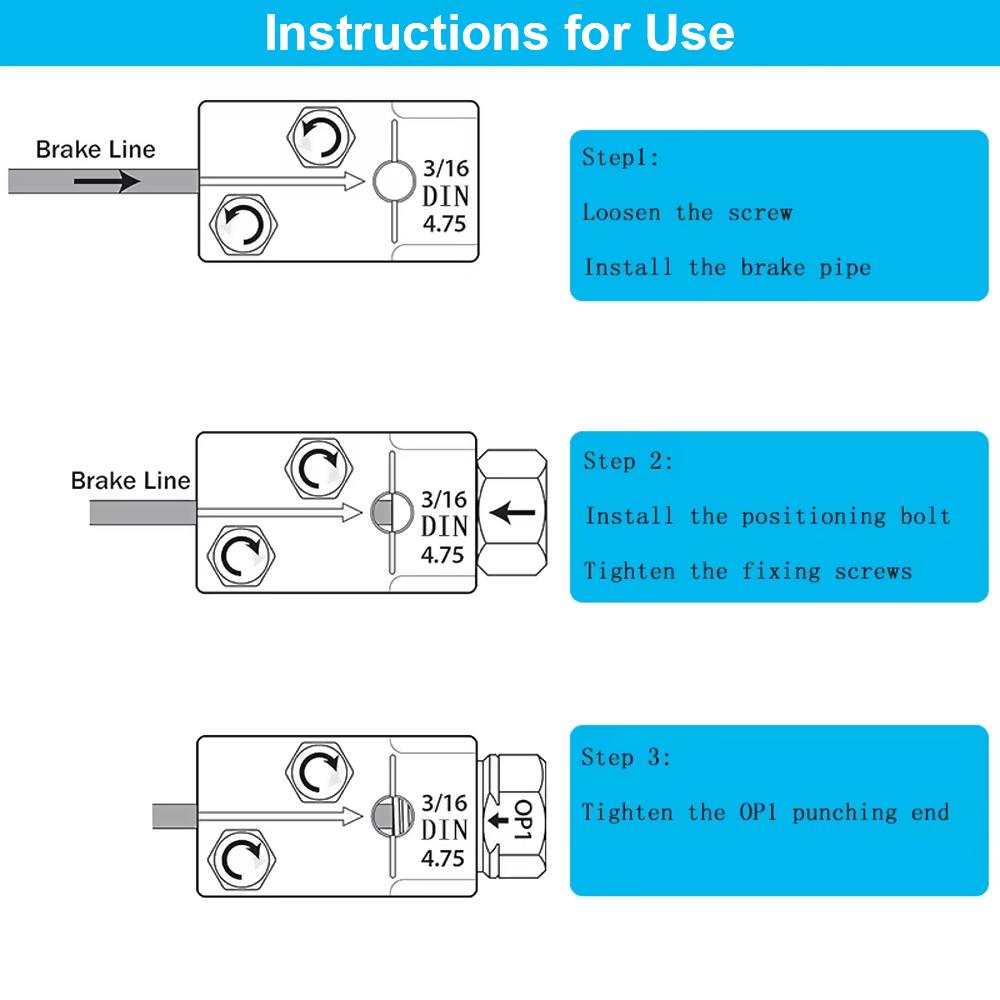 Instructions for Use

Brake Line

3/16
DIN
4.75

Step1:

Loosen the screw

Install the brake pipe

Brake Line

3/16
DIN
4.75

Step 2:

Install the positioning bolt

Tighten the fixing screws

3/16
DIN
4.75

OP1

Step 3:

Tighten the OP1 punching end