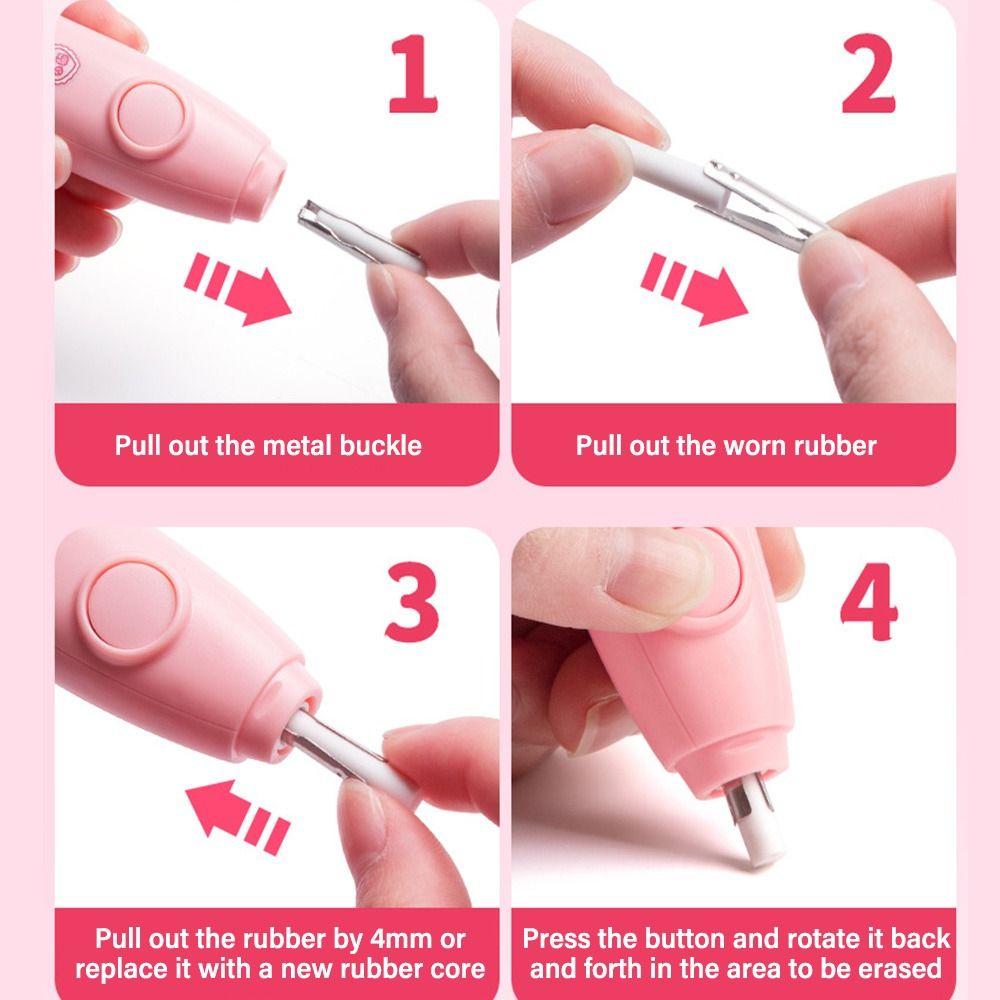 1

Pull out the metal buckle

2

Pull out the worn rubber

3

Pull out the rubber by 4mm or replace it with a new rubber core

4

Press the button and rotate it back and forth in the area to be erased