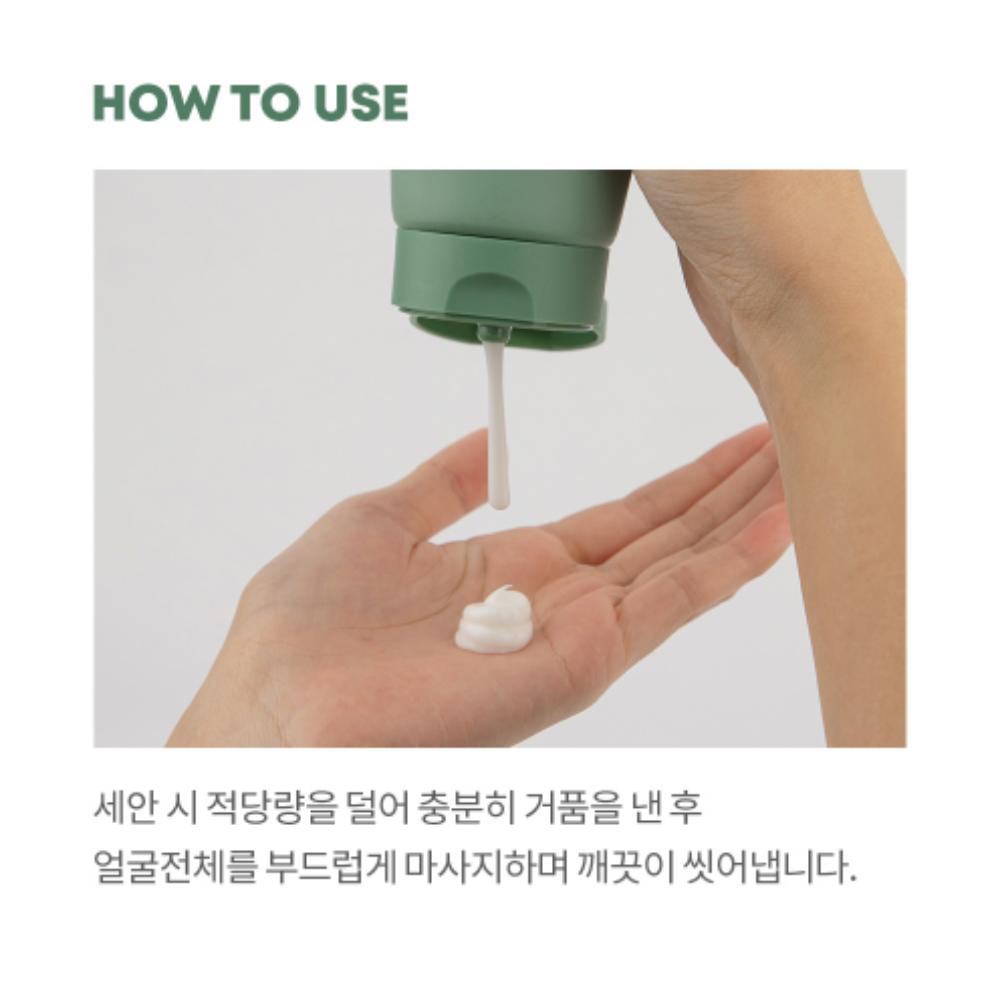 HOW TO USE

세안 시 적당량을 덜어 충분히 거품을 낸 후
얼굴전체를 부드럽게 마사지하며 깨끗이 씻어냅니다.