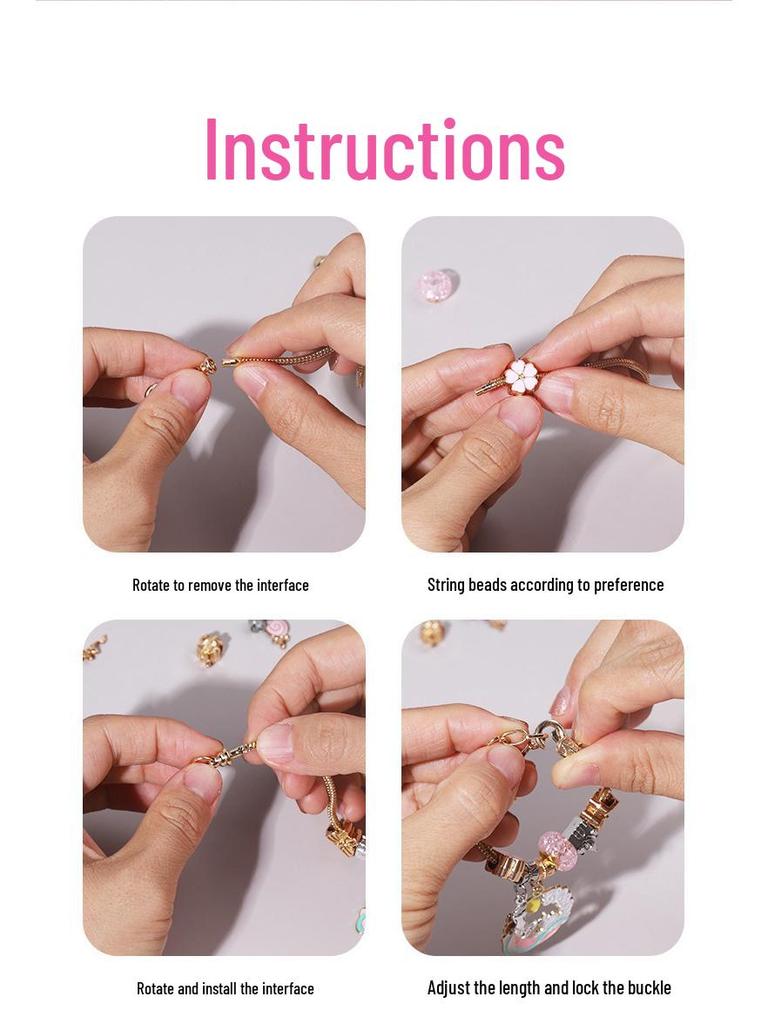 Instructions

Rotate to remove the interface

String beads according to preference

Rotate and install the interface

Adjust the length and lock the buckle