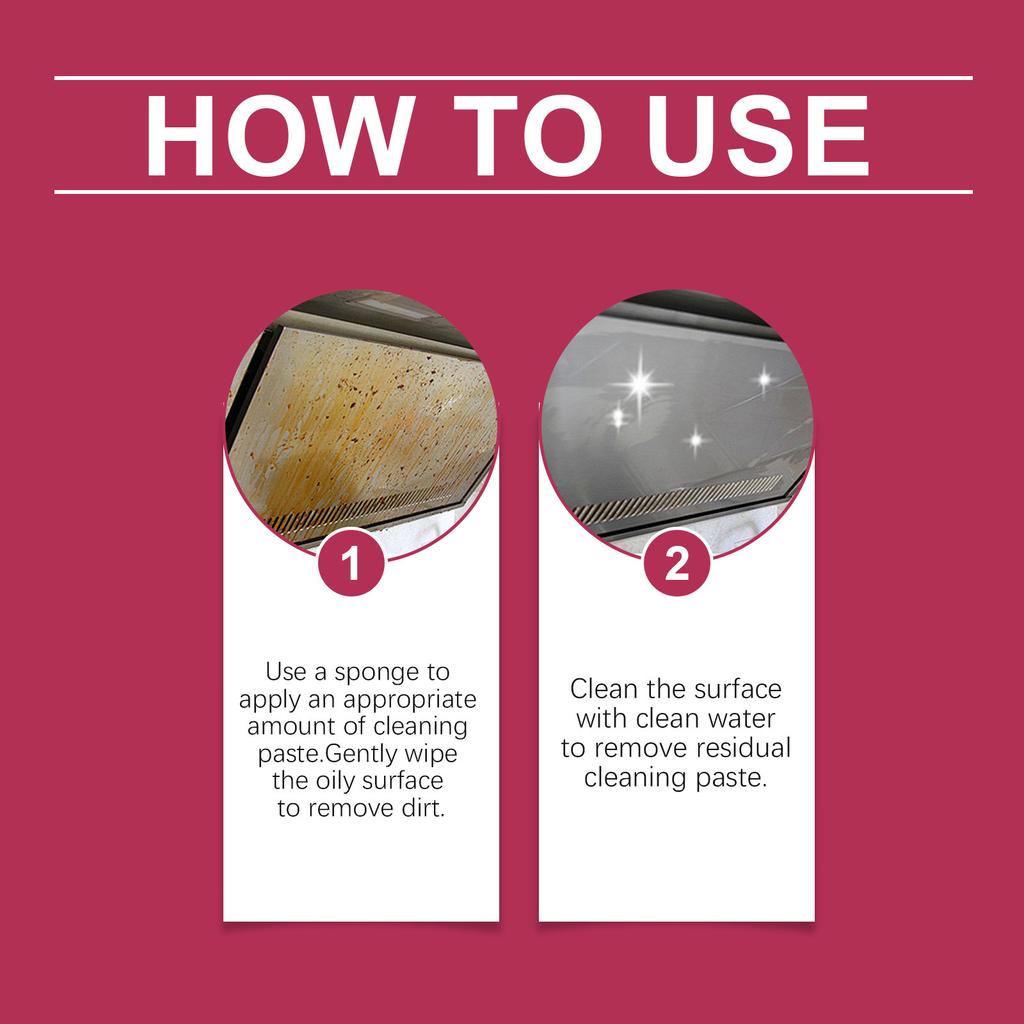 HOW TO USE

1

Use a sponge to apply an appropriate amount of cleaning paste.Gently wipe the oily surface to remove dirt.

2

Clean the surface with clean water to remove residual cleaning paste.