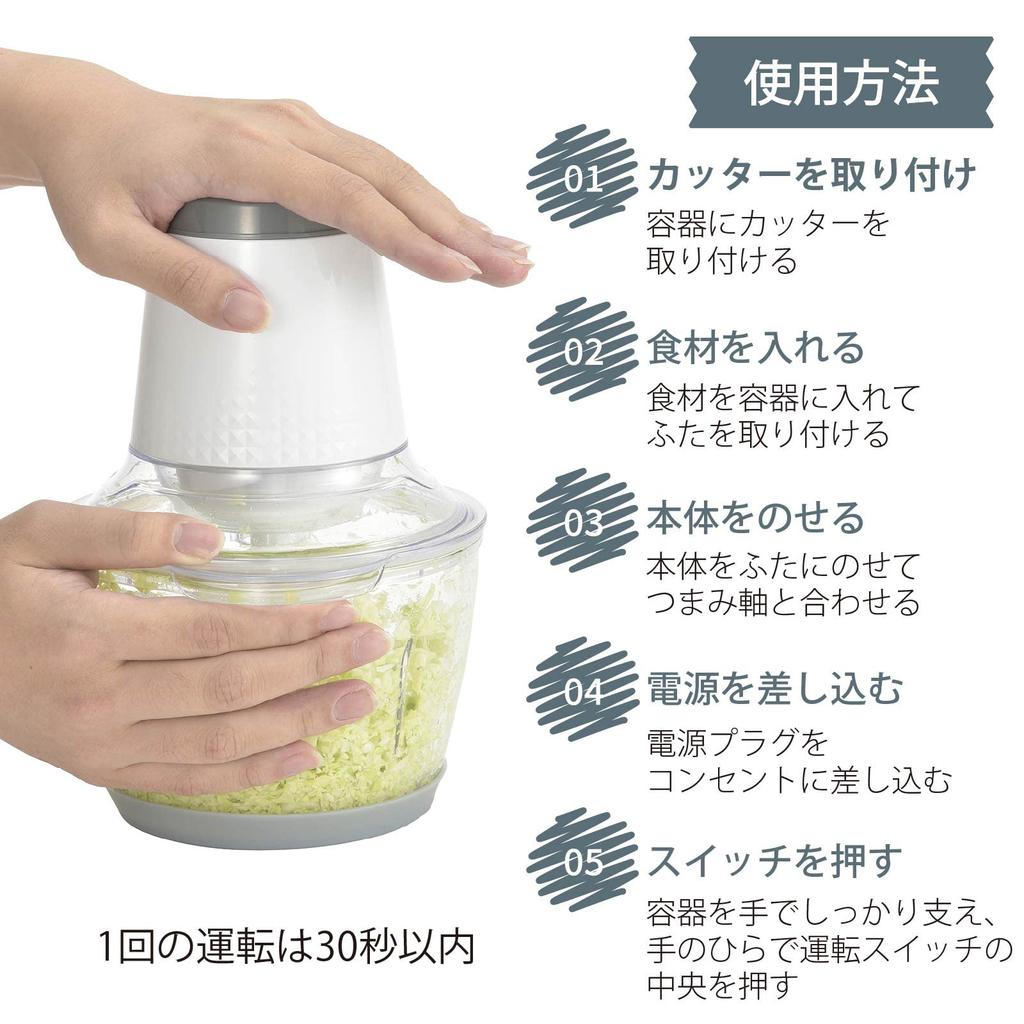 使用方法

01 カッターを取り付け
容器にカッターを取り付ける

02 食材を入れる
食材を容器に入れてふたを取り付ける

03 本体をのせる
本体をふたにのせてつまみ軸と合わせる

04 電源を差し込む
電源プラグをコンセントに差し込む

05 スイッチを押す
容器を手でしっかり支え、手のひらで運転スイッチの中央を押す

1回の運転は30秒以内