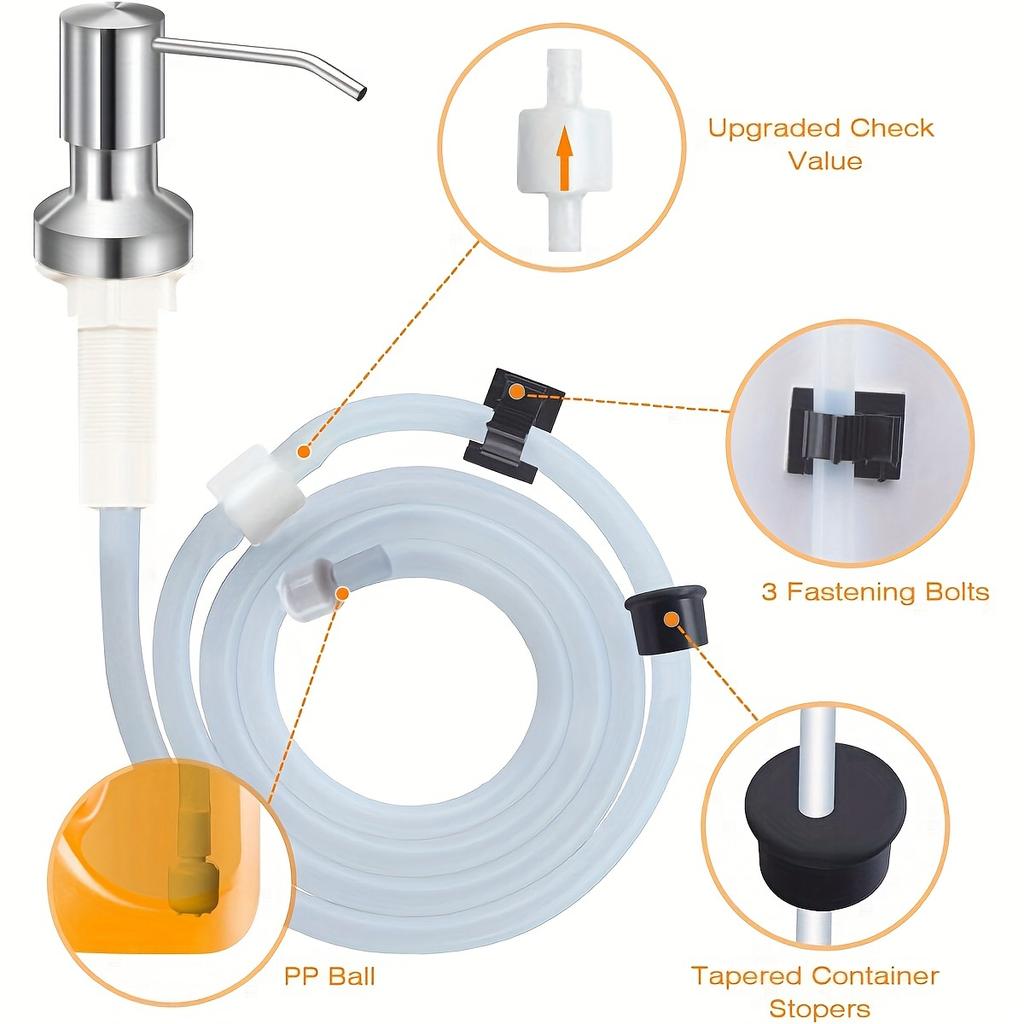 Upgraded Check Value

3 Fastening Bolts

PP Ball

Tapered Container Stopers