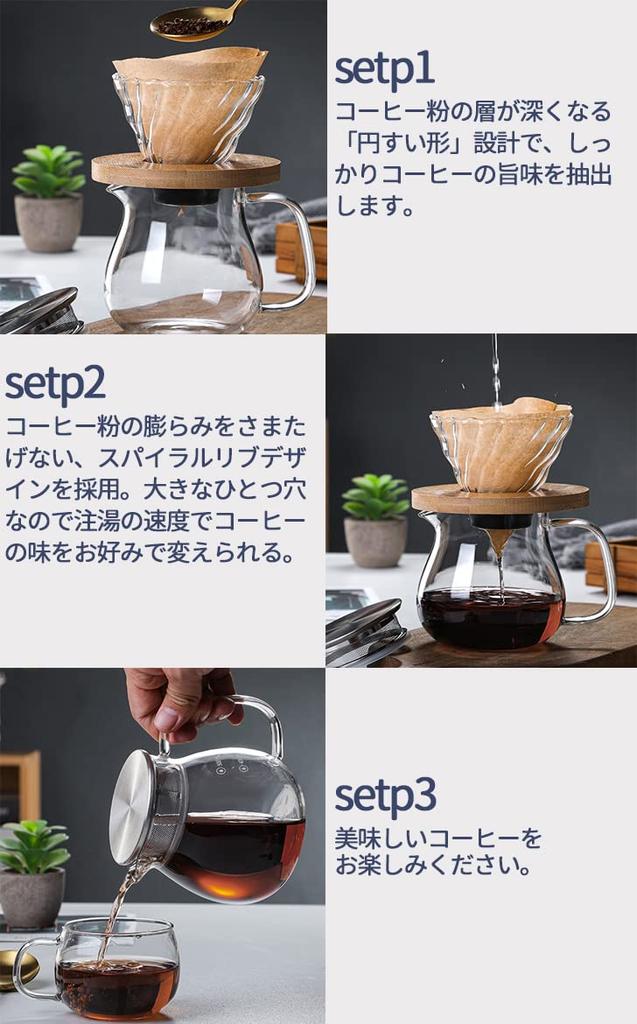 setp1

コーヒー粉の層が深くなる「円すい形」設計で、しっかりコーヒーの旨味を抽出します。

setp2

コーヒー粉の膨らみをさまたげない、スパイラルリブデザインを採用。大きなひとつ穴なので注湯の速度でコーヒーの味をお好みで変えられる。

setp3

美味しいコーヒーをお楽しみください。