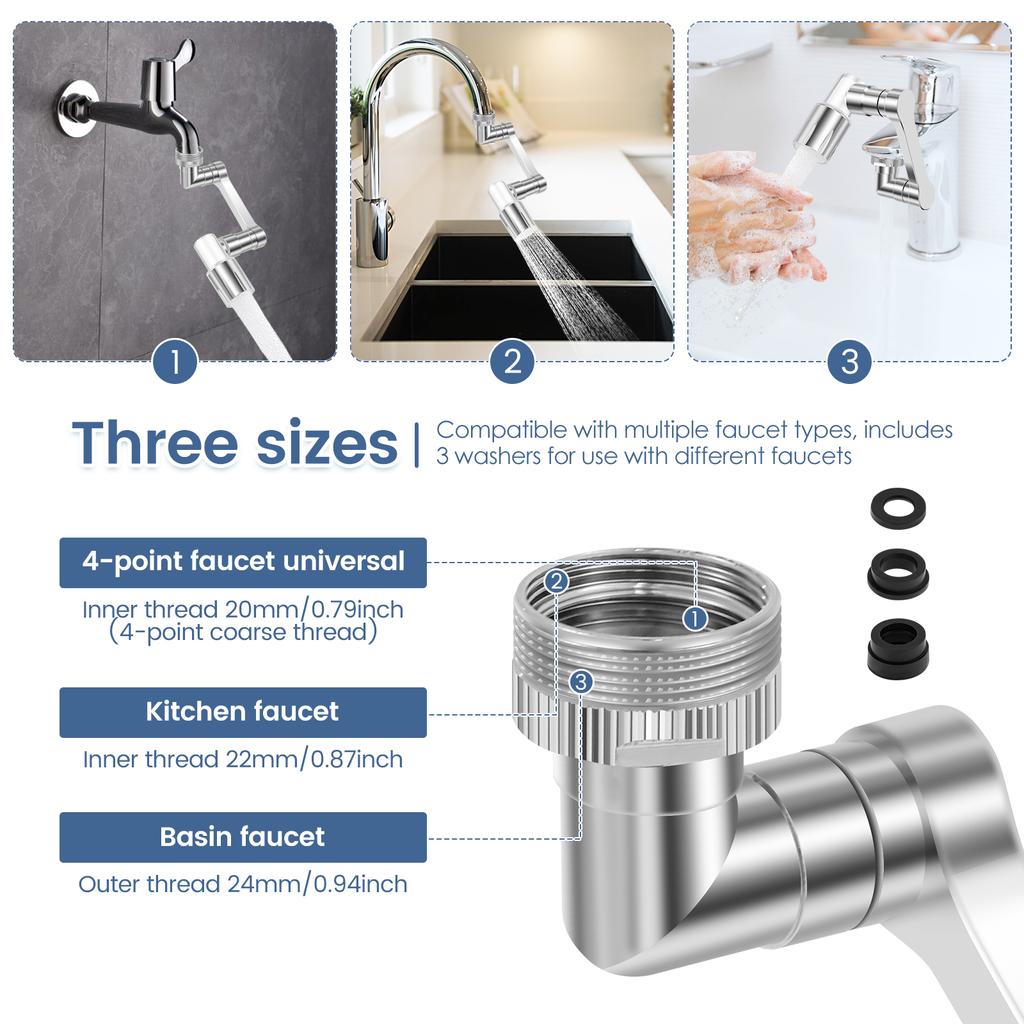 1

2

3

Three sizes | Compatible with multiple faucet types, includes 3 washers for use with different faucets

4-point faucet universal

Inner thread 20mm/0.79inch (4-point coarse thread)

Kitchen faucet

Inner thread 22mm/0.87inch

Basin faucet

Outer thread 24mm/0.94inch

2

1

3