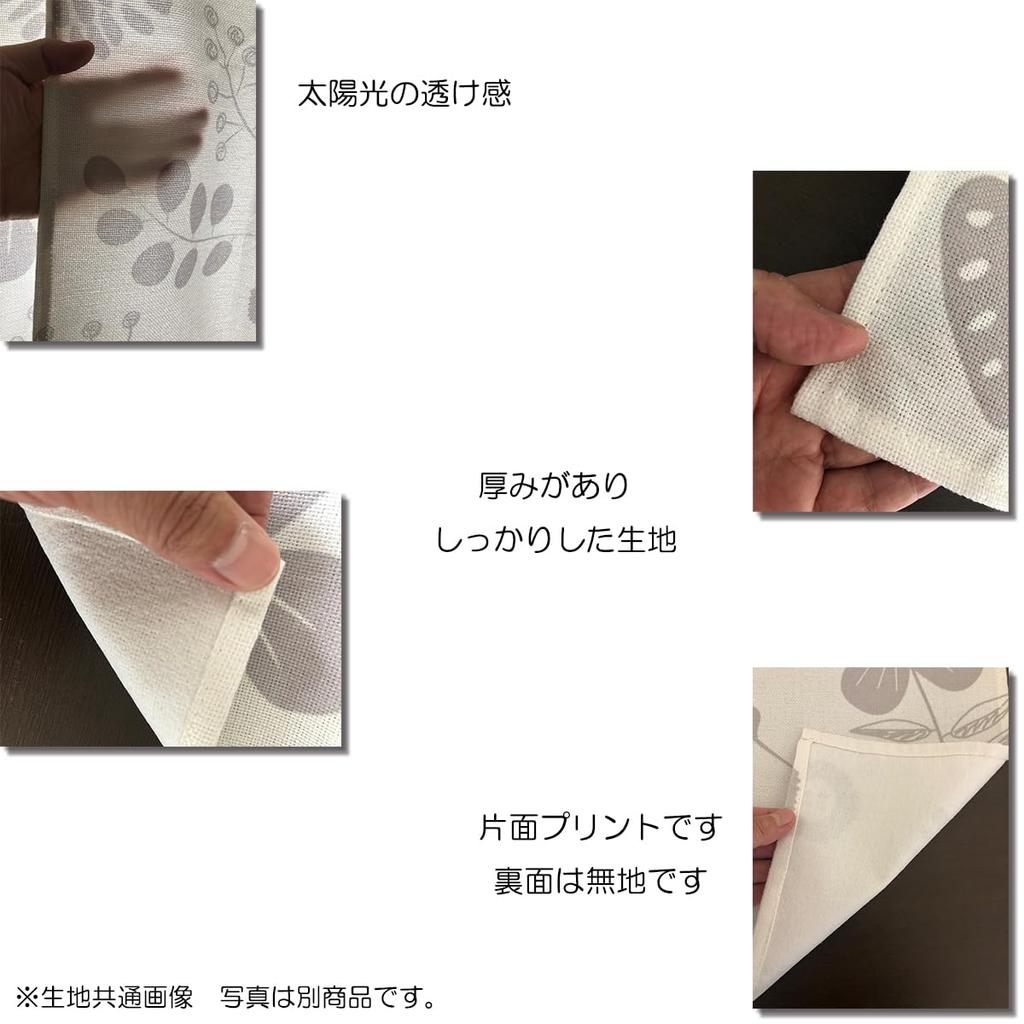 太陽光の透け感

厚みがあり
しっかりした生地

片面プリントです
裏面は無地です

※生地共通画像　写真は別商品です。