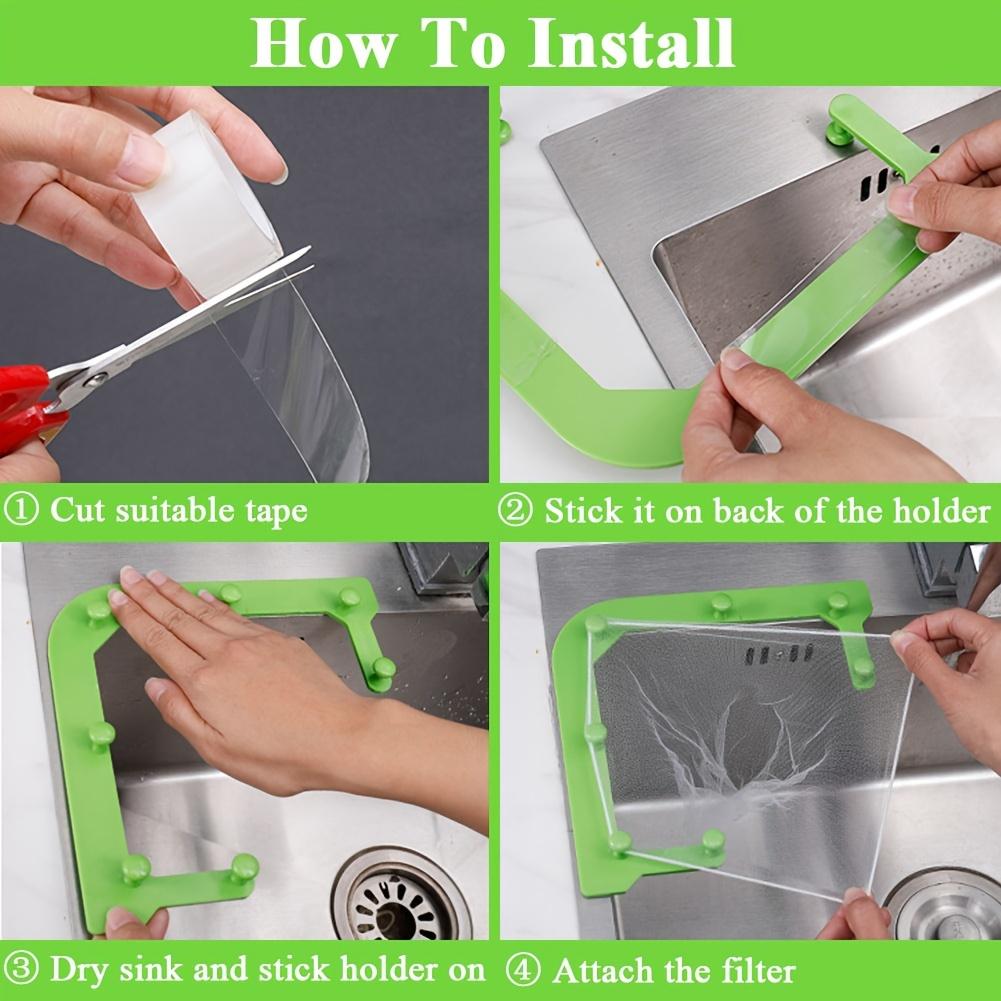 How To Install

① Cut suitable tape

② Stick it on back of the holder

③ Dry sink and stick holder on

④ Attach the filter